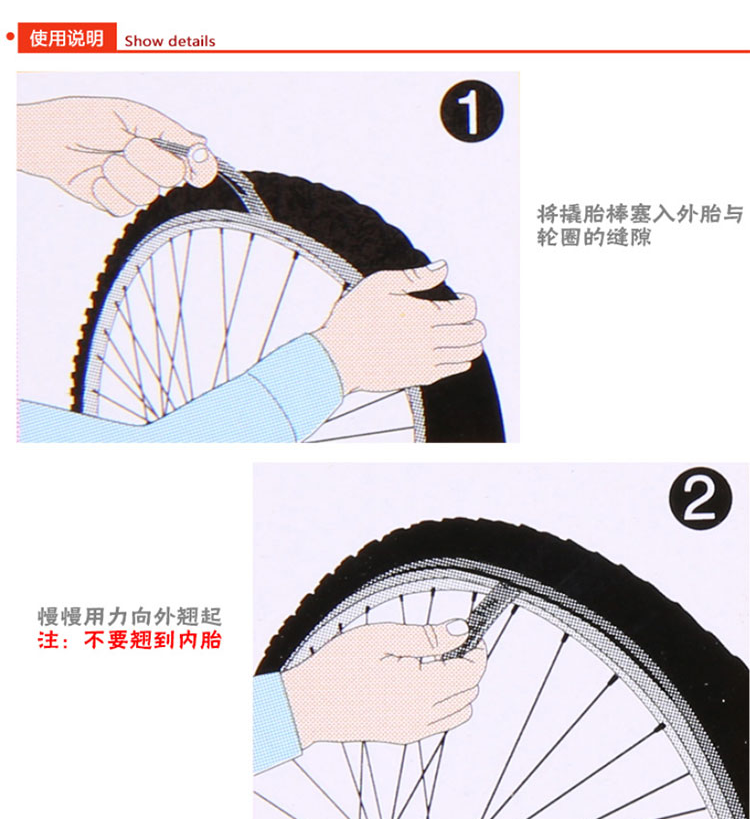 使用说明 Show details

1

将撬胎棒塞入外胎与轮圈的缝隙

2

慢慢用力向外翘起
注：不要翘到内胎