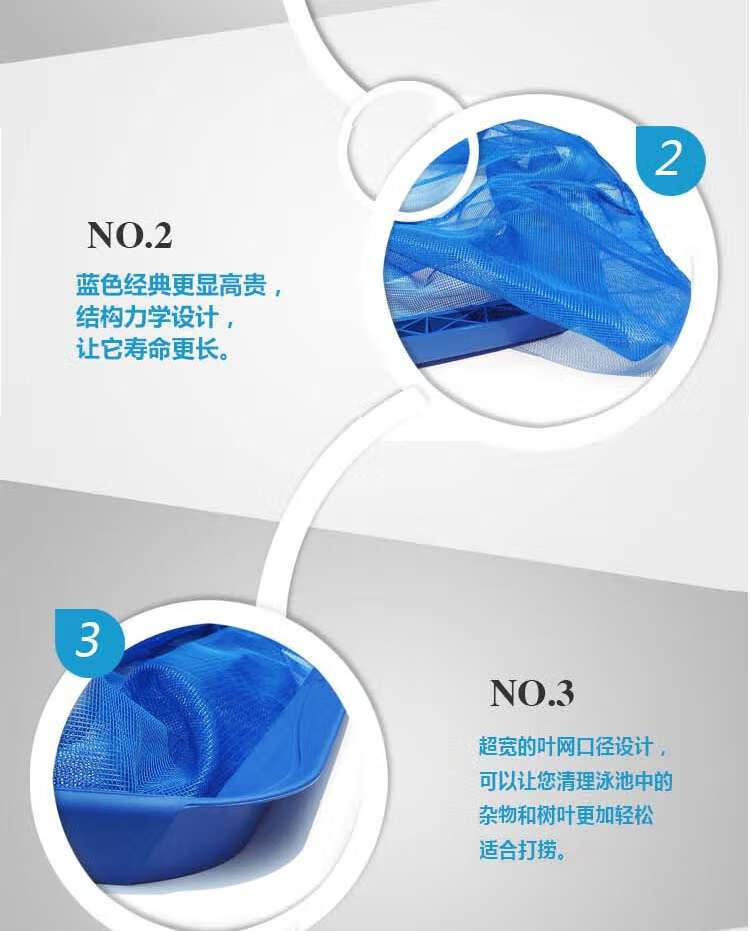 2

NO.2

蓝色经典更显高贵，
结构力学设计，
让它寿命更长。

3

NO.3

超宽的叶网口径设计，
可以让您清理泳池中的
杂物和树叶更加轻松
适合打捞。