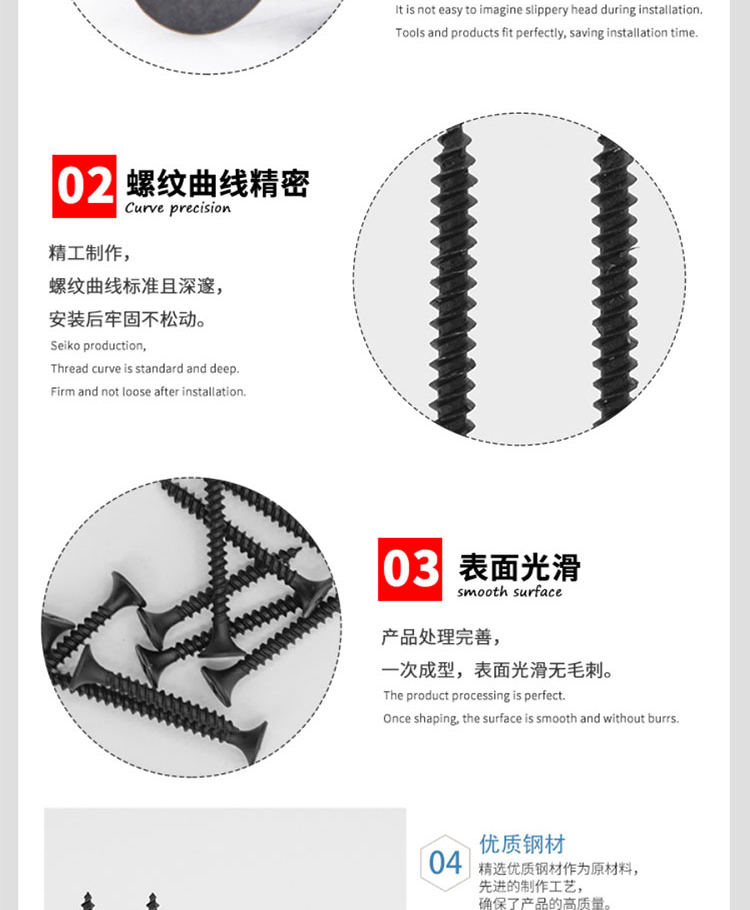 It is not easy to imagine slippery head during installation.
Tools and products fit perfectly, saving installation time.

02 螺纹曲线精密
Curve precision

精工制作，
螺纹曲线标准且深邃，
安装后牢固不松动。
Seiko production,
Thread curve is standard and deep.
Firm and not loose after installation.

03 表面光滑
smooth surface

产品处理完善，
一次成型，表面光滑无毛刺。
The product processing is perfect.
Once shaping, the surface is smooth and without burrs.

04 优质钢材
精选优质钢材作为原材料，
先进的制作工艺，
确保了产品的高质量。