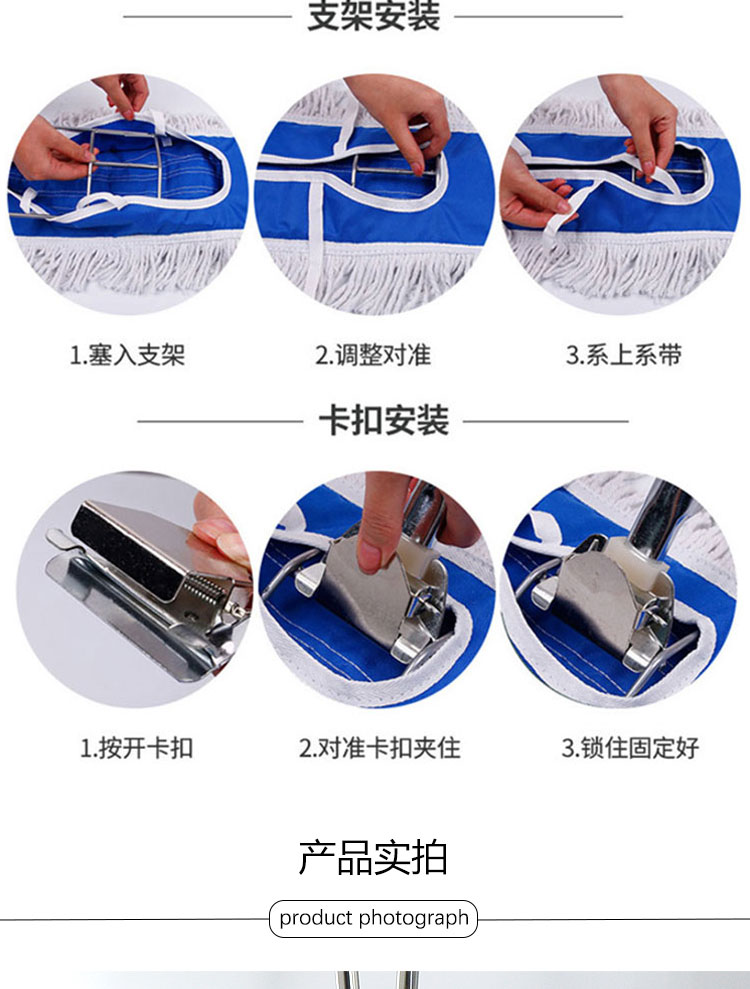 支架安装

1.塞入支架

2.调整对准

3.系上系带

卡扣安装

1.按开卡扣

2.对准卡扣夹住

3.锁住固定好

产品实拍

product photograph