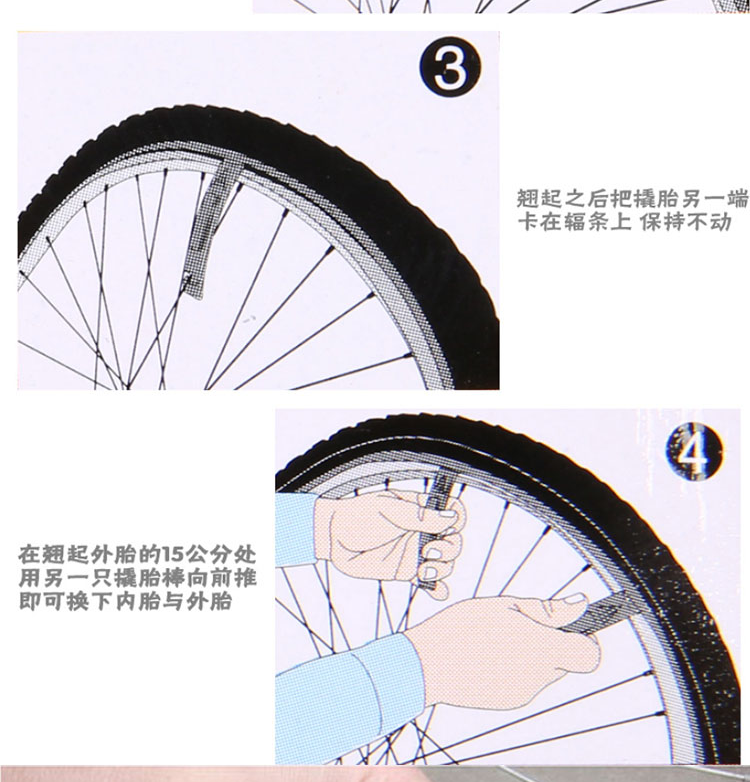 3

翘起之后把撬胎另一端卡在辐条上 保持不动

4

在翘起外胎的15公分处用另一只撬胎棒向前推即可换下内胎与外胎