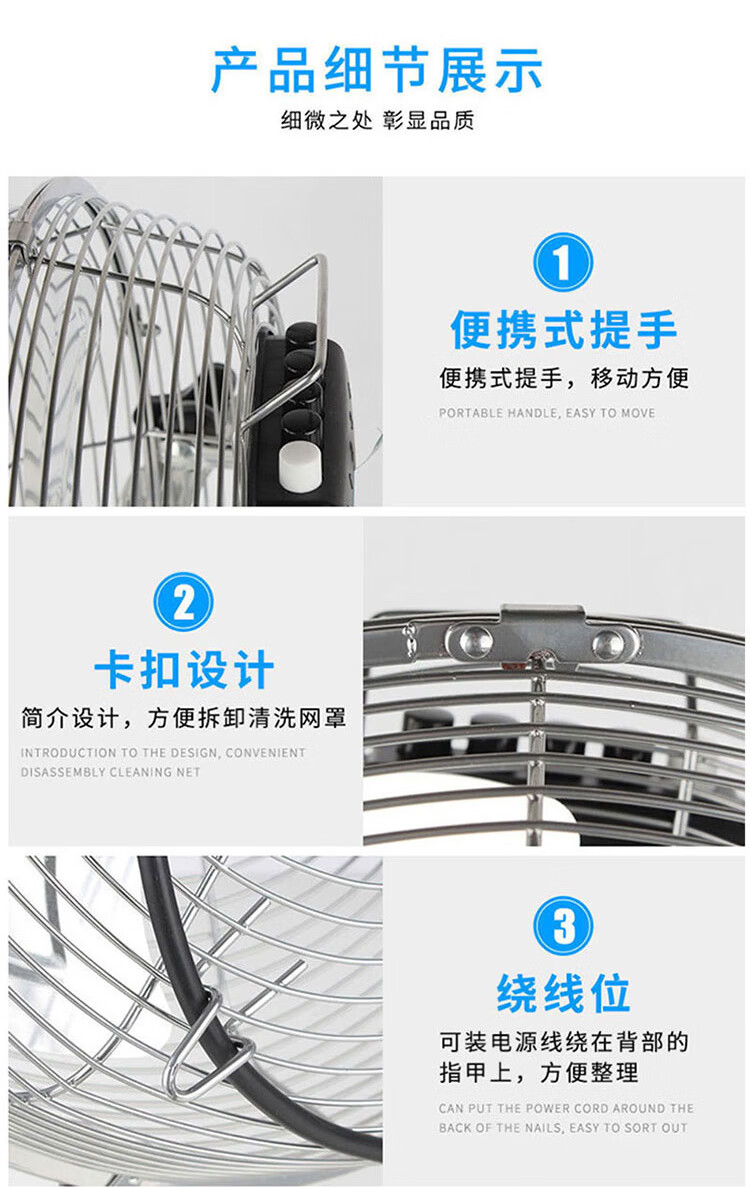 产品细节展示

细微之处 彰显品质

1

便携式提手

便携式提手，移动方便

PORTABLE HANDLE, EASY TO MOVE

2

卡扣设计

简介设计，方便拆卸清洗网罩

INTRODUCTION TO THE DESIGN, CONVENIENT DISASSEMBLY CLEANING NET

3

绕线位

可装电源线绕在背部的指甲上，方便整理

CAN PUT THE POWER CORD AROUND THE BACK OF THE NAILS, EASY TO SORT OUT