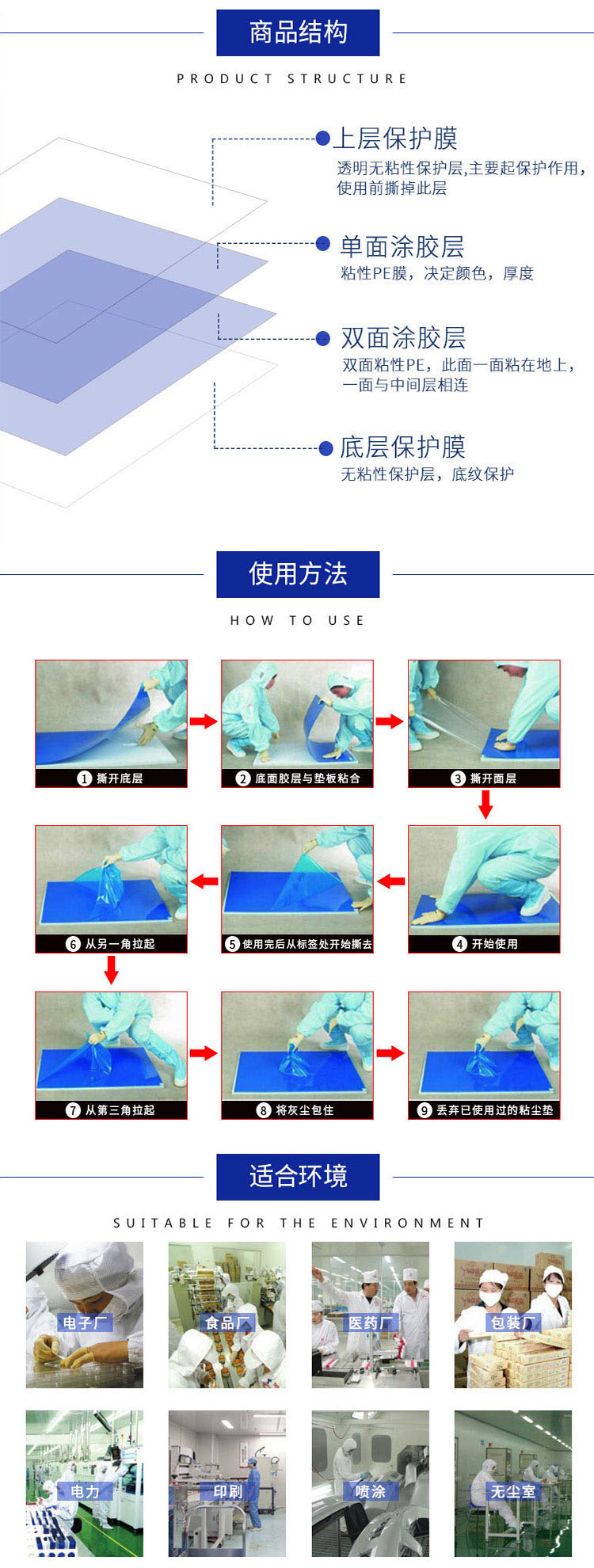 商品结构

PRODUCT STRUCTURE

上层保护膜
透明无粘性保护层,主要起保护作用，使用前撕掉此层

单面涂胶层
粘性PE膜，决定颜色，厚度

双面涂胶层
双面粘性PE，此面一面粘在地上，一面与中间层相连

底层保护膜
无粘性保护层，底纹保护

使用方法

HOW TO USE

1 撕开底层

2 底面胶层与垫板粘合

3 撕开面层

4 开始使用

5 使用完后从标签处开始撕去

6 从另一角拉起

7 从第三角拉起

8 将灰尘包住

9 丢弃已使用过的粘尘垫

适合环境

SUITABLE FOR THE ENVIRONMENT

电子厂

食品厂

医药厂

包装厂

电力

印刷

喷涂

无尘室