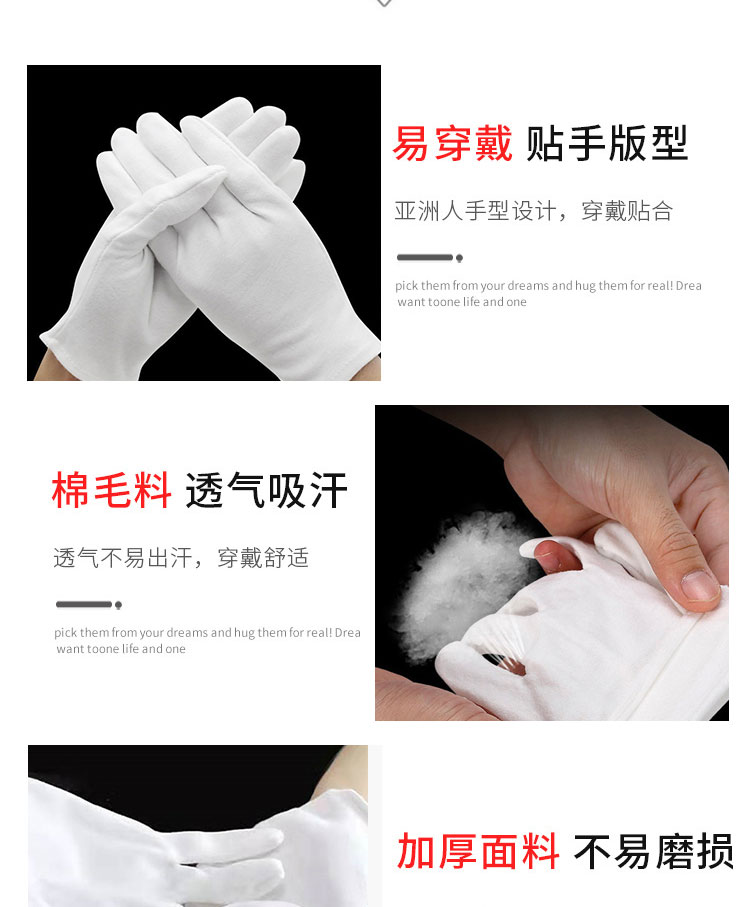 易穿戴 贴手版型

亚洲人手型设计，穿戴贴合

pick them from your dreams and hug them for real! Drea want toone life and one

棉毛料 透气吸汗

透气不易出汗，穿戴舒适

pick them from your dreams and hug them for real! Drea want toone life and one

加厚面料 不易磨损