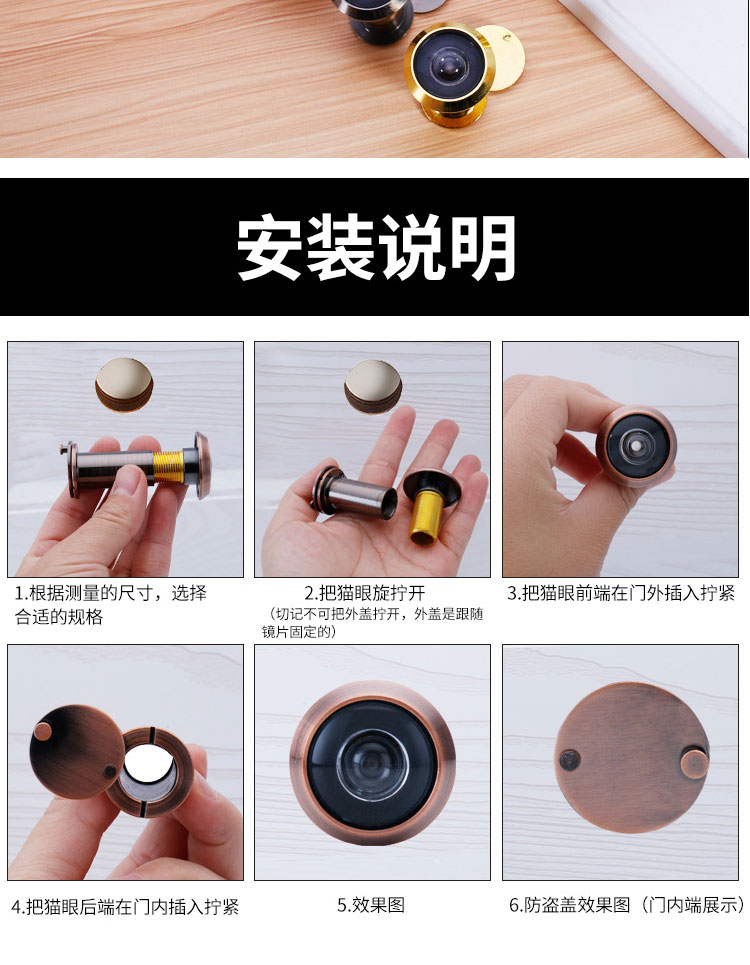 安装说明

1.根据测量的尺寸，选择合适的规格

2.把猫眼旋拧开
（切记不可把外盖拧开，外盖是跟随镜片固定的）

3.把猫眼前端在门外插入拧紧

4.把猫眼后端在门内插入拧紧

5.效果图

6.防盗盖效果图（门内端展示）