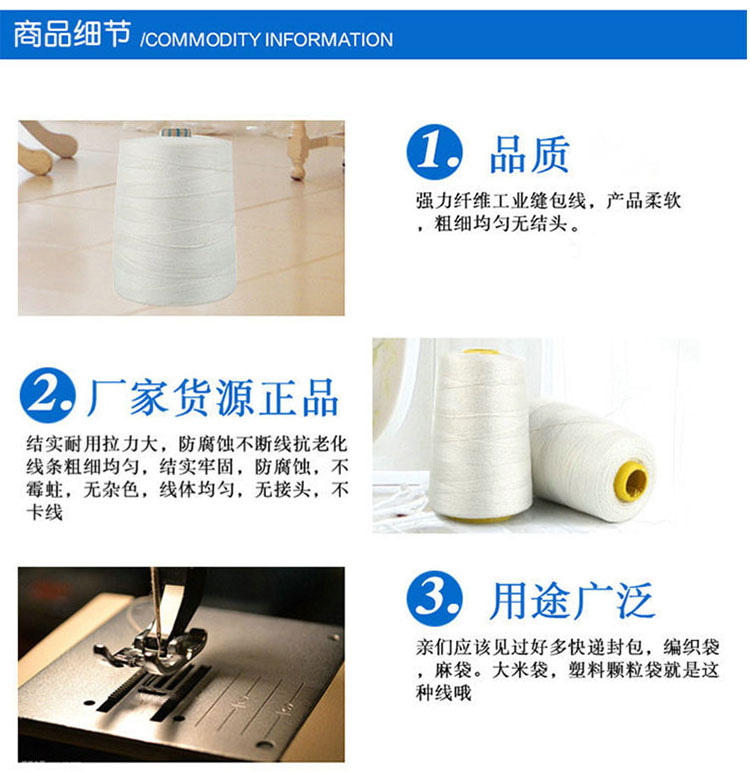 商品细节 /COMMODITY INFORMATION

1. 品质

强力纤维工业缝包线，产品柔软，粗细均匀无结头。

2. 厂家货源正品

结实耐用拉力大，防腐蚀不断线抗老化线条粗细均匀，结实牢固，防腐蚀，不霉蛀，无杂色，线体均匀，无接头，不卡线

3. 用途广泛

亲们应该见过好多快递封包，编织袋，麻袋。大米袋，塑料颗粒袋就是这种线哦