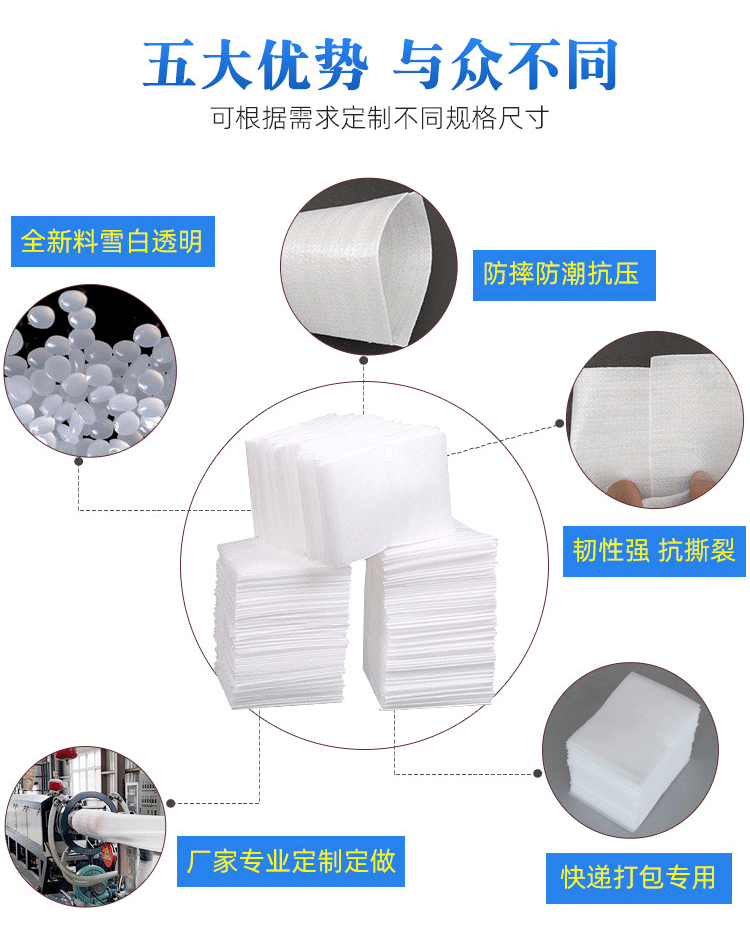 五大优势 与众不同

可根据需求定制不同规格尺寸

全新料雪白透明

防摔防潮抗压

韧性强 抗撕裂

厂家专业定制定做

快递打包专用