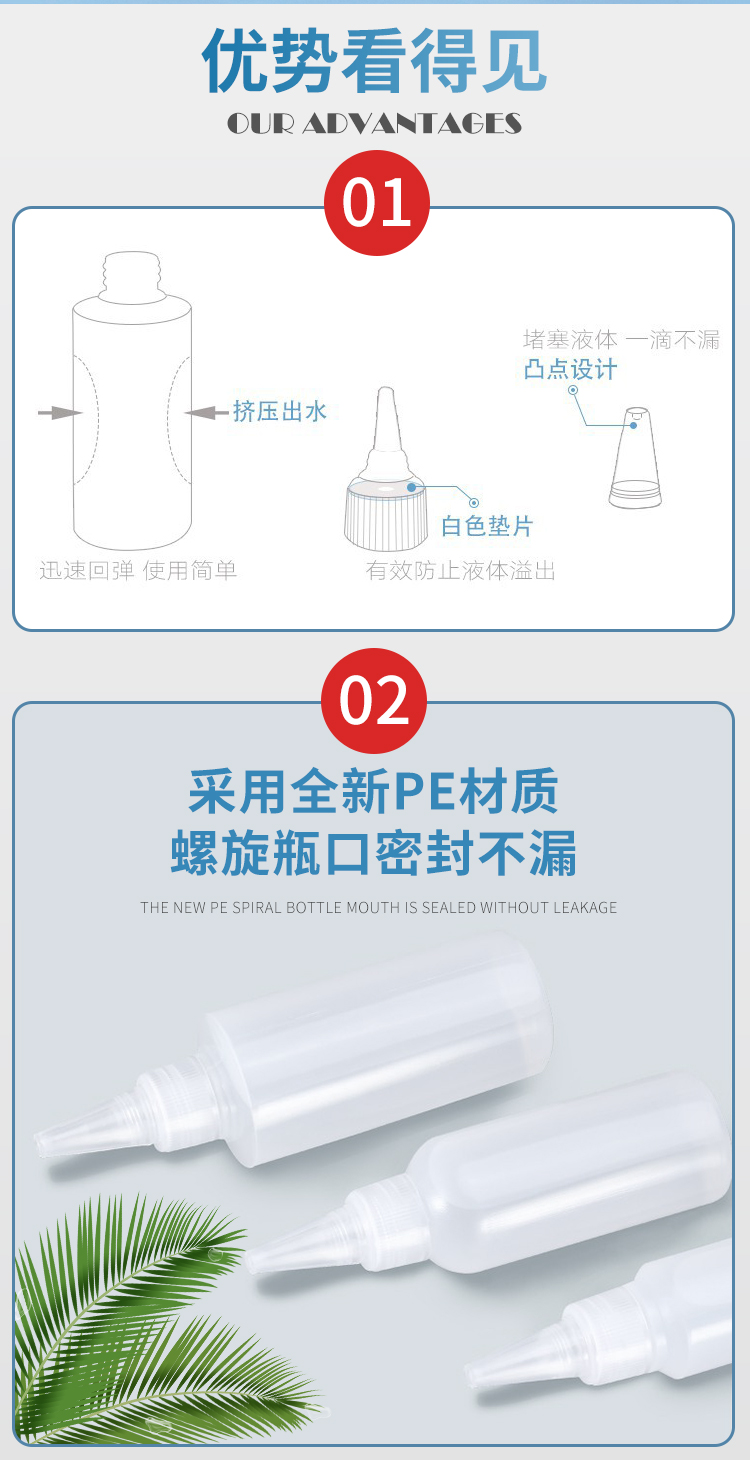 优势看得见
OUR ADVANTAGES

01

挤压出水
迅速回弹 使用简单

白色垫片
有效防止液体溢出

堵塞液体 一滴不漏
凸点设计

02

采用全新PE材质
螺旋瓶口密封不漏

THE NEW PE SPIRAL BOTTLE MOUTH IS SEALED WITHOUT LEAKAGE