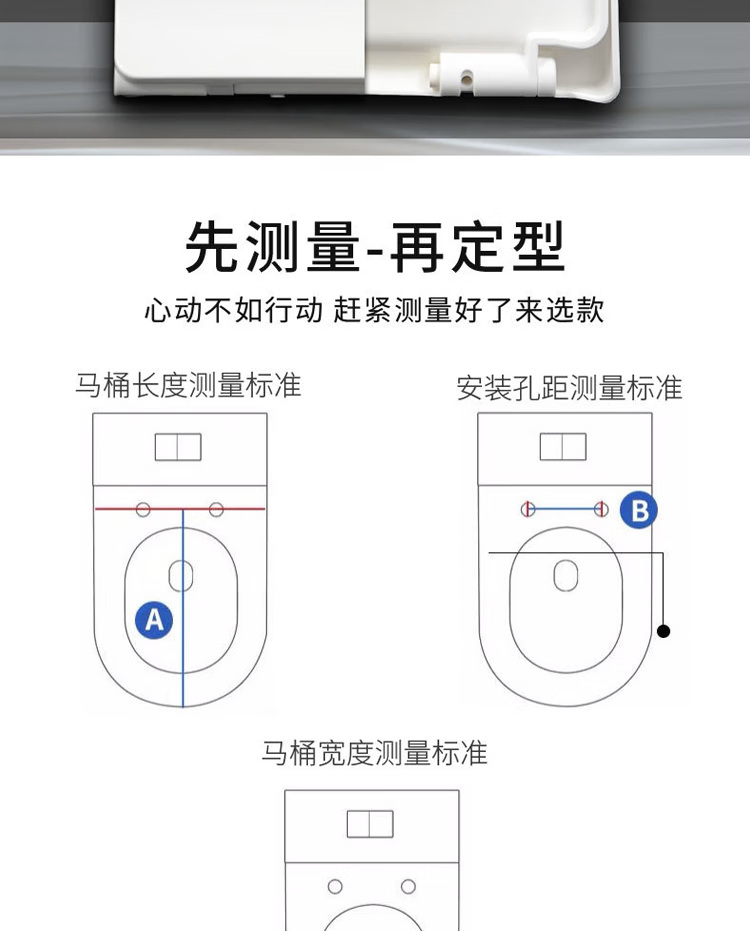 先测量-再定型

心动不如行动 赶紧测量好了来选款

马桶长度测量标准

A

安装孔距测量标准

B

马桶宽度测量标准