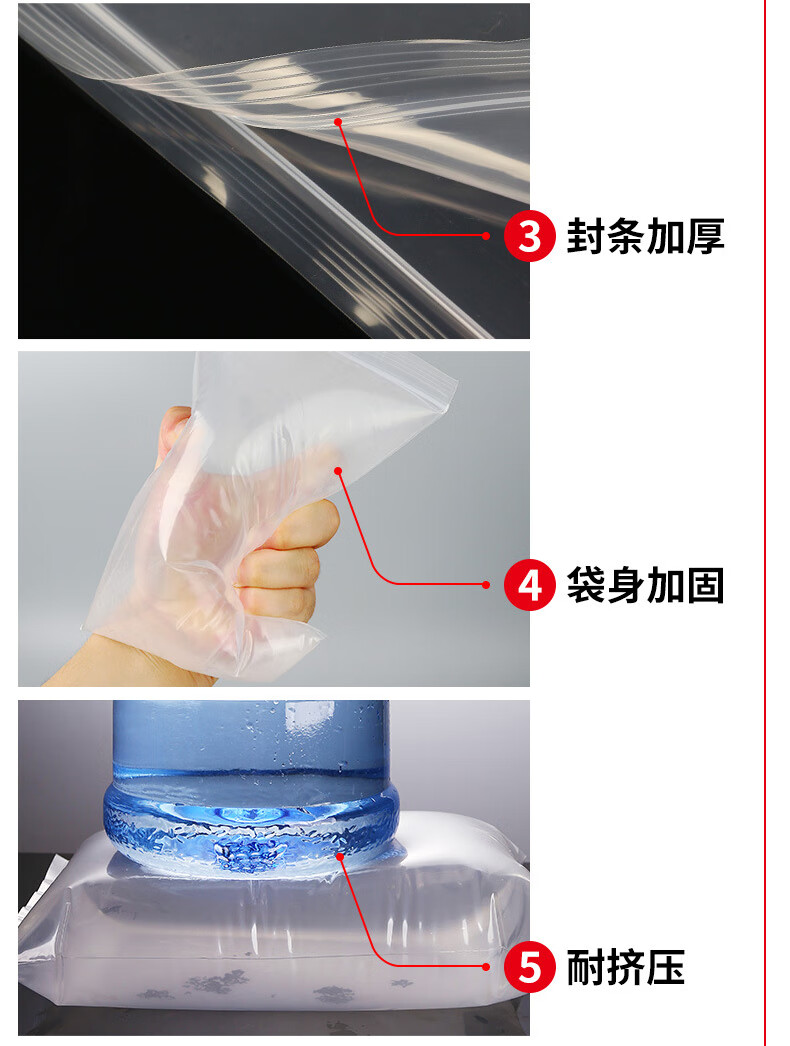 3 封条加厚

4 袋身加固

5 耐挤压