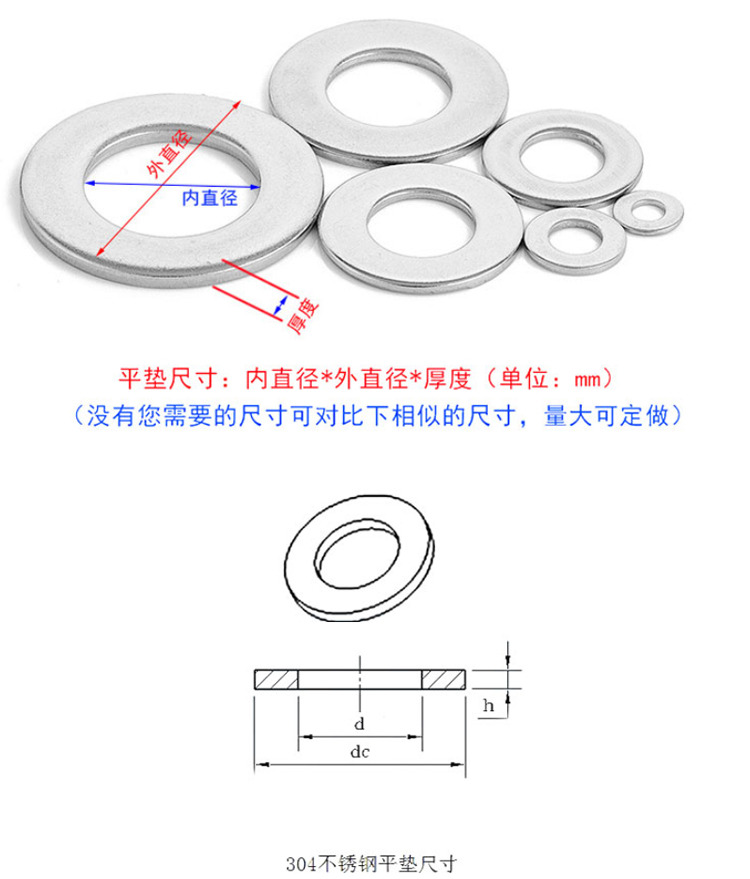 外直径
内直径
厚度

平垫尺寸：内直径*外直径*厚度（单位：mm）
（没有您需要的尺寸可对比下相似的尺寸，量大可定做）

h
d
dc

304不锈钢平垫尺寸