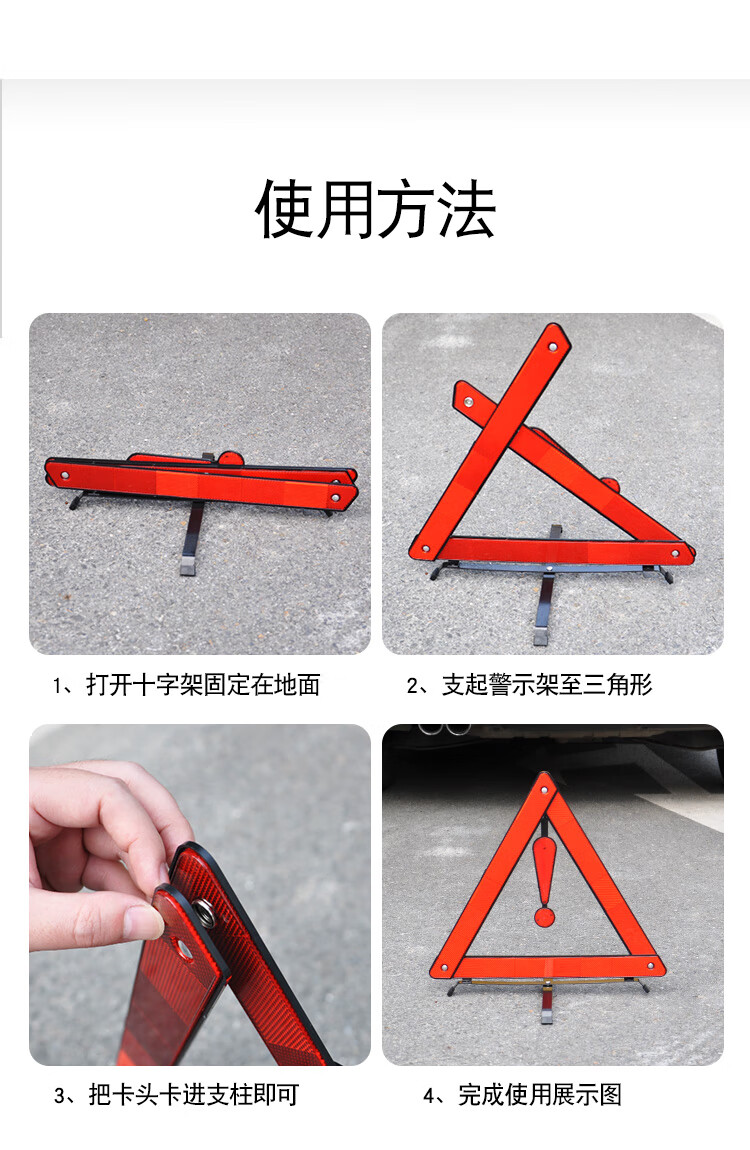 使用方法

1、打开十字架固定在地面

2、支起警示架至三角形

3、把卡头卡进支柱即可

4、完成使用展示图