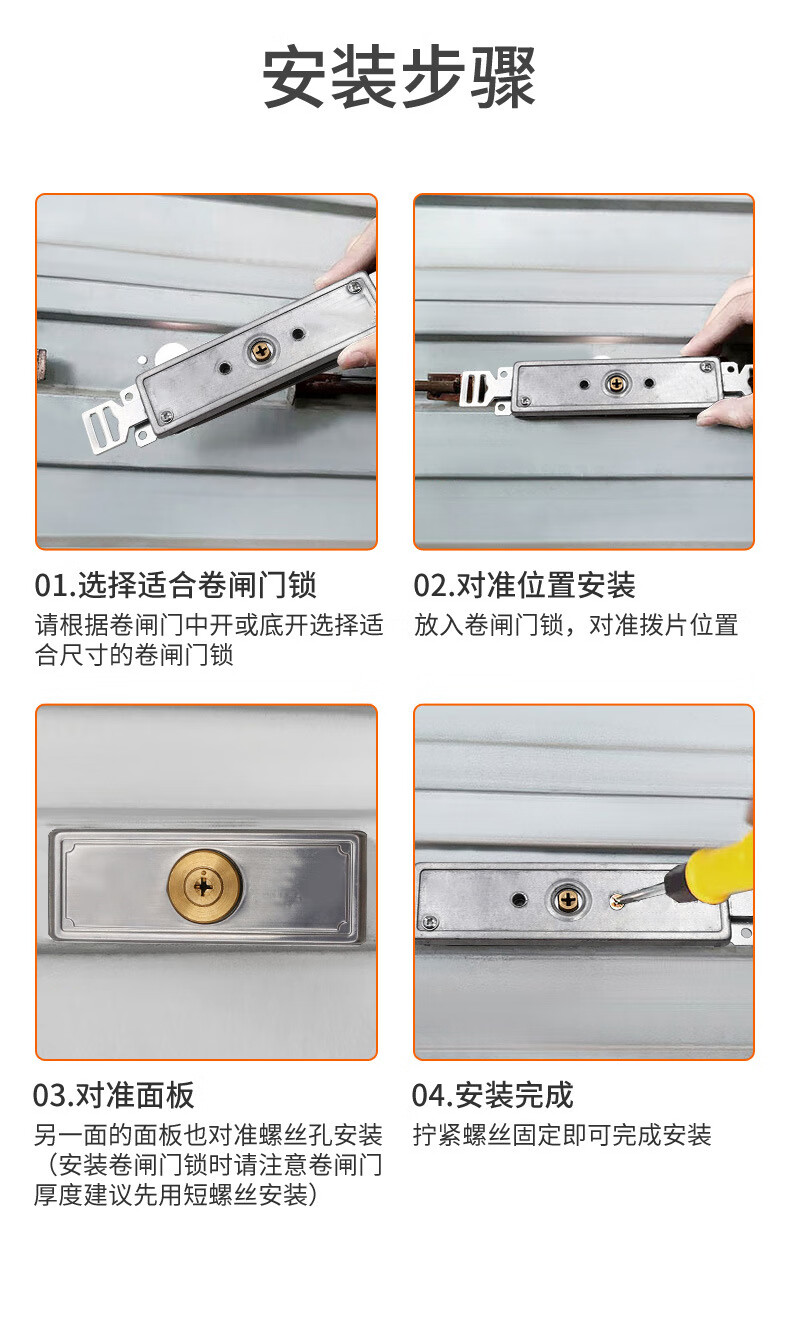 安装步骤

01.选择适合卷闸门锁

请根据卷闸门中开或底开选择适合尺寸的卷闸门锁

02.对准位置安装

放入卷闸门锁，对准拨片位置

03.对准面板

另一面的面板也对准螺丝孔安装（安装卷闸门锁时请注意卷闸门厚度建议先用短螺丝安装）

04.安装完成

拧紧螺丝固定即可完成安装