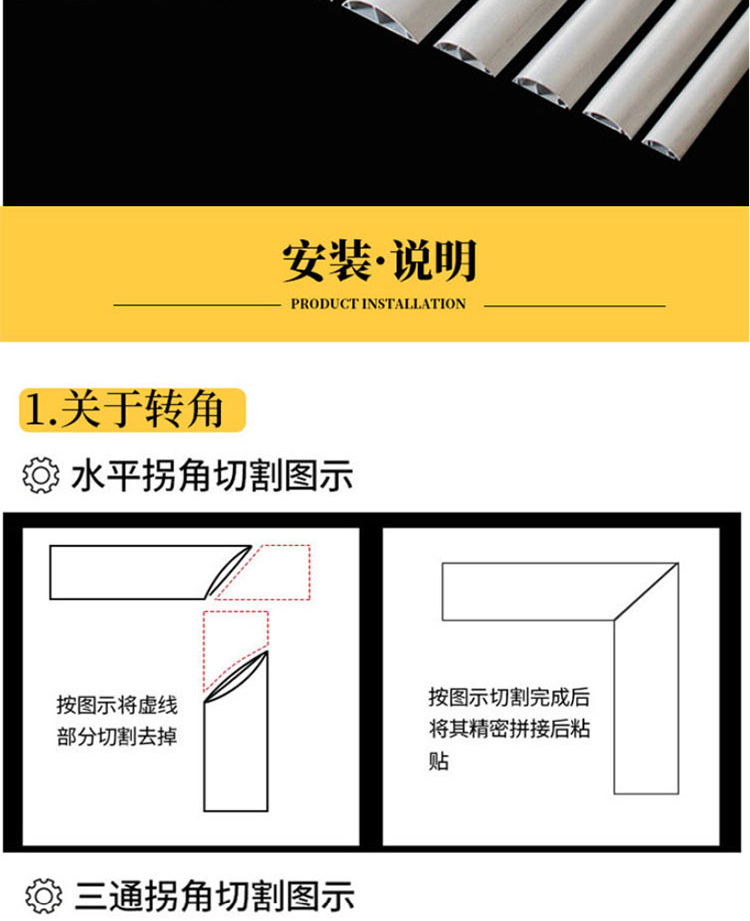 安装·说明

PRODUCT INSTALLATION

1.关于转角

水平拐角切割图示

按图示将虚线部分切割去掉

按图示切割完成后将其精密拼接后粘贴

三通拐角切割图示