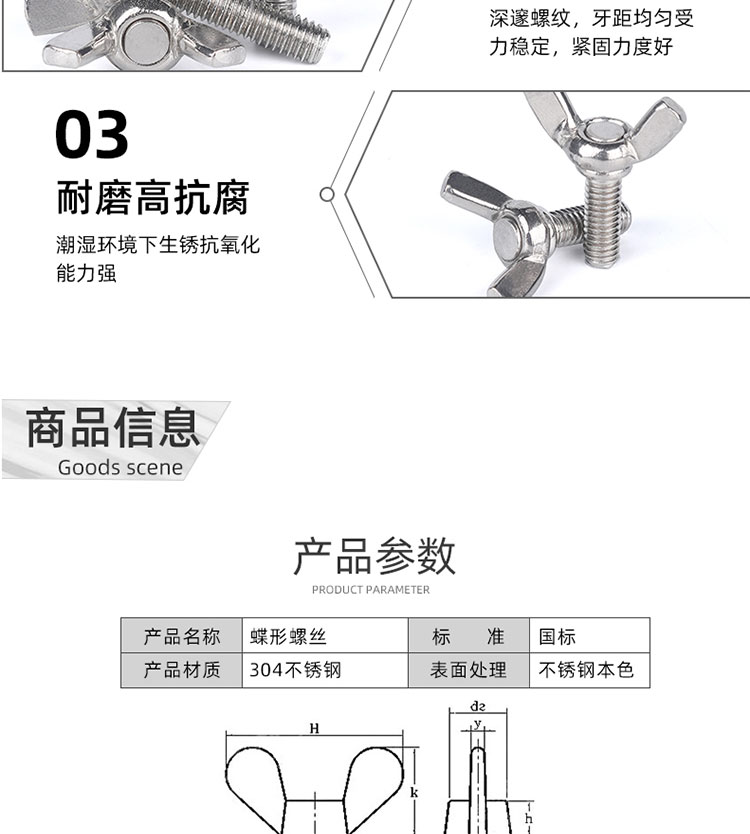 深邃螺纹，牙距均匀受力稳定，紧固力度好

03
耐磨高抗腐
潮湿环境下生锈抗氧化能力强

商品信息
Goods scene

产品参数
PRODUCT PARAMETER

| 产品名称 | 蝶形螺丝 | 标　　准 | 国标 |
|---|---|---|---|
| 产品材质 | 304不锈钢 | 表面处理 | 不锈钢本色 |

H
k
d2
y
h