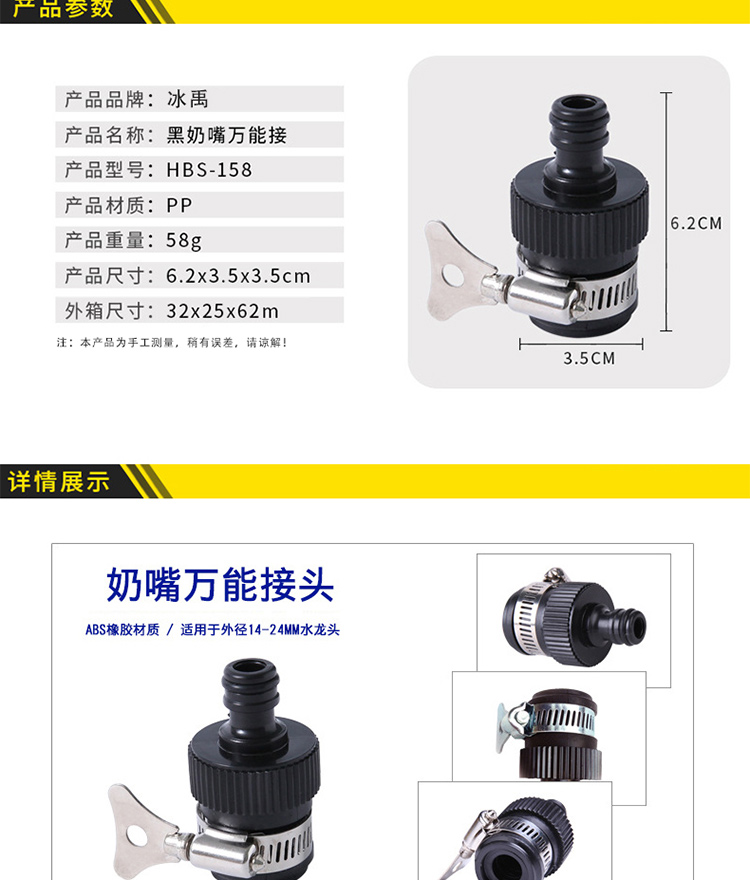 产品参数

产品品牌：冰禹
产品名称：黑奶嘴万能接
产品型号：HBS-158
产品材质：PP
产品重量：58g
产品尺寸：6.2x3.5x3.5cm
外箱尺寸：32x25x62m

注：本产品为手工测量，稍有误差，请谅解！

6.2CM
3.5CM

详情展示

奶嘴万能接头

ABS橡胶材质 / 适用于外径14-24MM水龙头