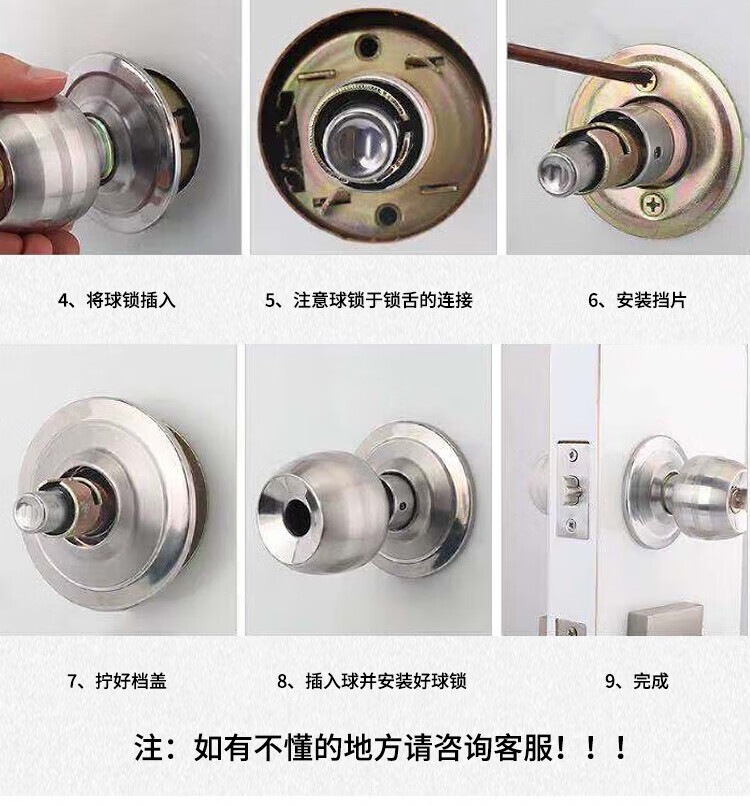 4、将球锁插入

5、注意球锁于锁舌的连接

6、安装挡片

7、拧好档盖

8、插入球并安装好球锁

9、完成

注：如有不懂的地方请咨询客服！！！