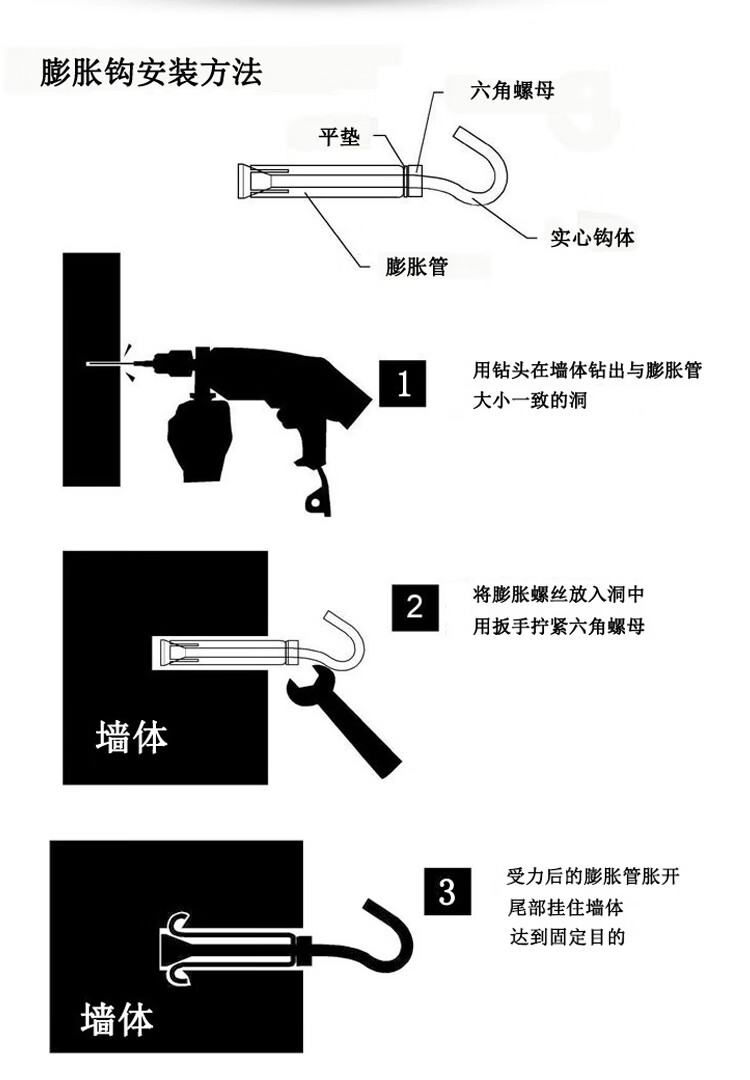 膨胀钩安装方法

六角螺母

平垫

实心钩体

膨胀管

1

用钻头在墙体钻出与膨胀管大小一致的洞

2

将膨胀螺丝放入洞中
用扳手拧紧六角螺母

墙体

3

受力后的膨胀管胀开
尾部挂住墙体
达到固定目的

墙体