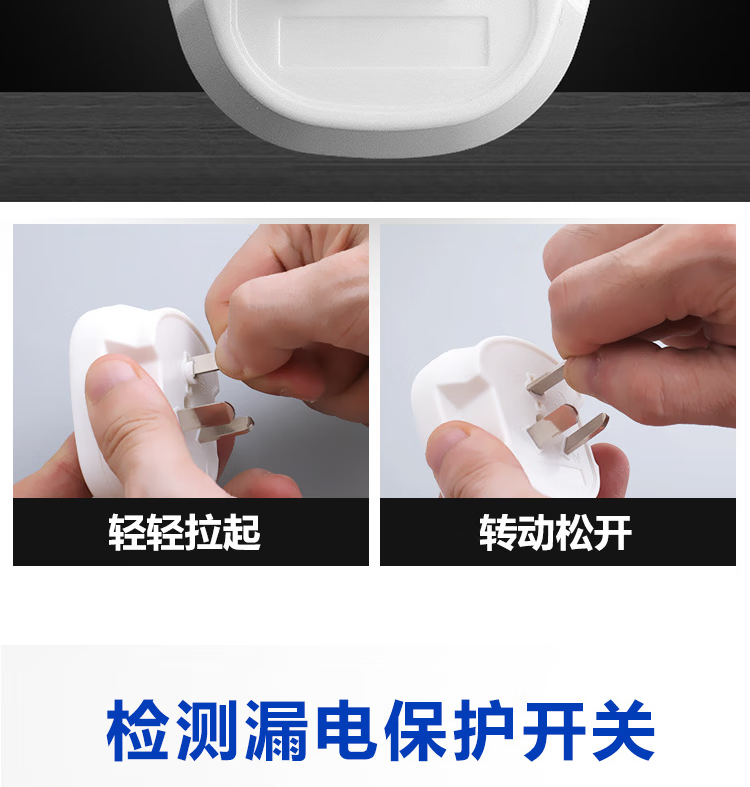 轻轻拉起

转动松开

检测漏电保护开关