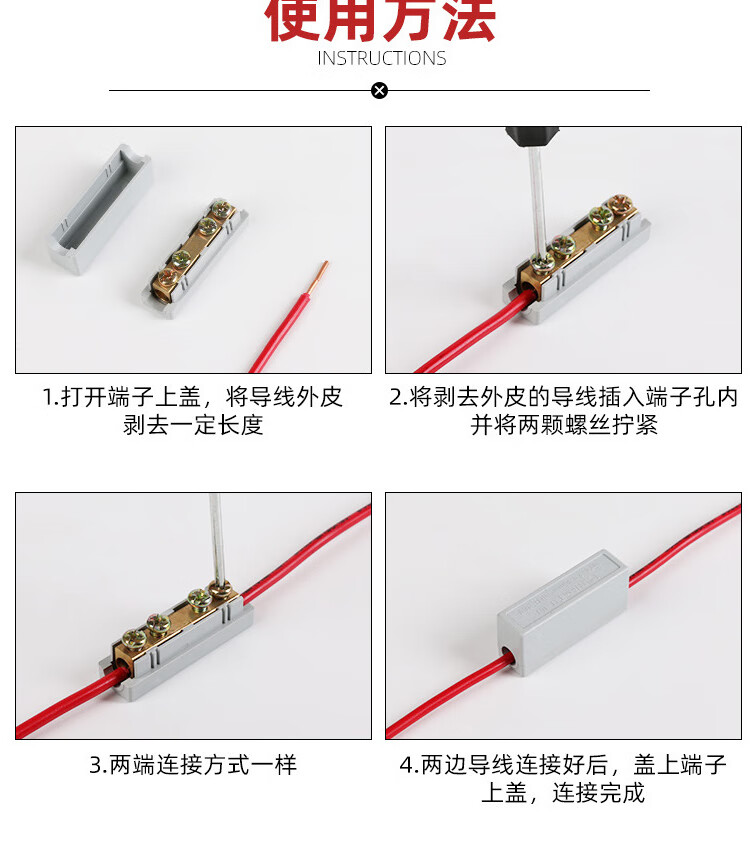 使用方法
INSTRUCTIONS

1.打开端子上盖，将导线外皮剥去一定长度

2.将剥去外皮的导线插入端子孔内并将两颗螺丝拧紧

3.两端连接方式一样

4.两边导线连接好后，盖上端子上盖，连接完成