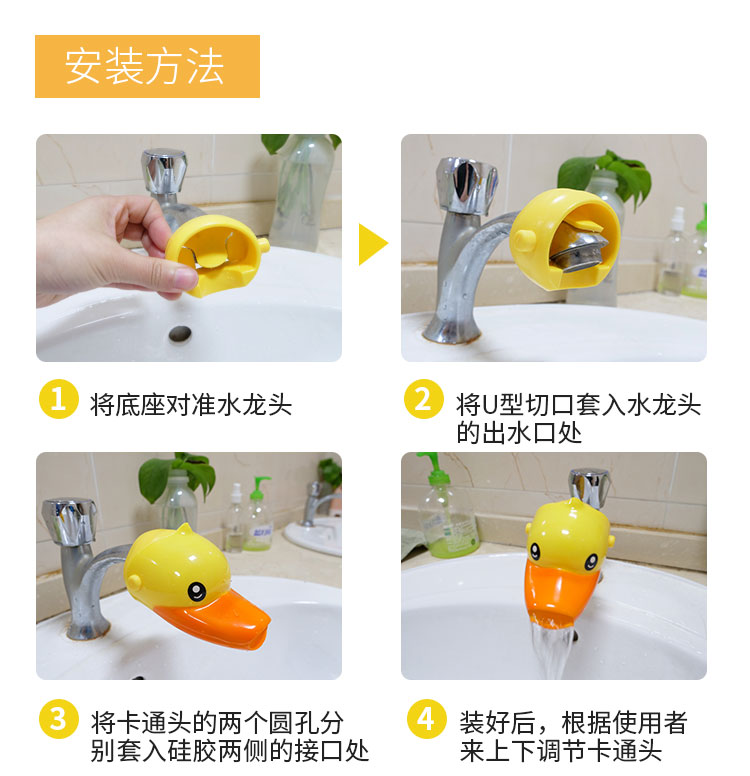 安装方法

1 将底座对准水龙头

2 将U型切口套入水龙头的出水口处

3 将卡通头的两个圆孔分别套入硅胶两侧的接口处

4 装好后，根据使用者来上下调节卡通头