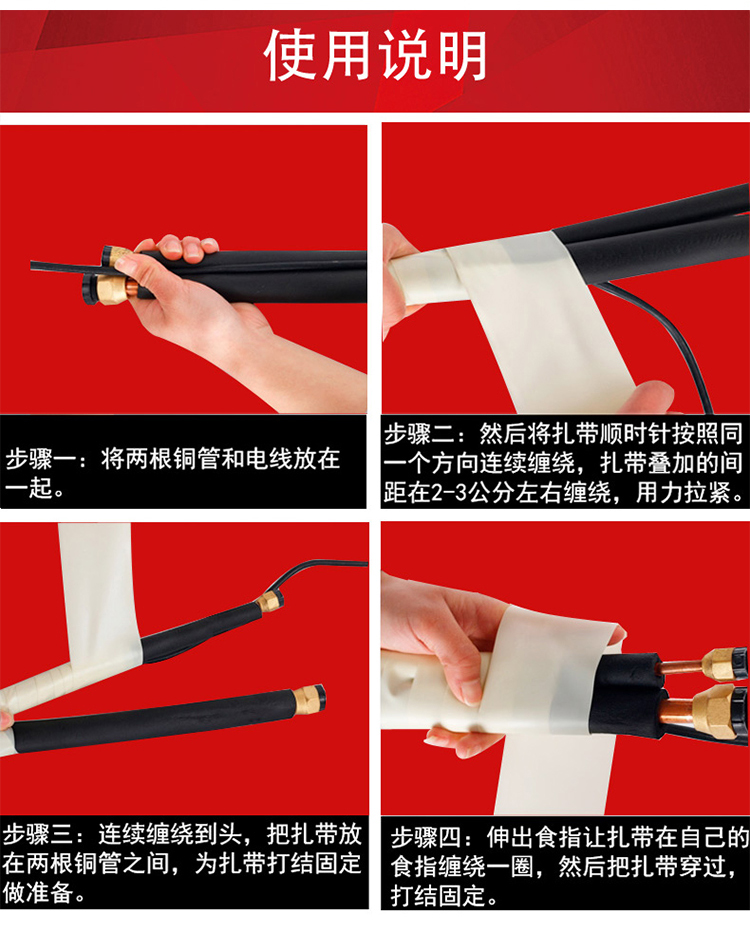 使用说明

步骤一：将两根铜管和电线放在一起。

步骤二：然后将扎带顺时针按照同一个方向连续缠绕，扎带叠加的间距在2-3公分左右缠绕，用力拉紧。

步骤三：连续缠绕到头，把扎带放在两根铜管之间，为扎带打结固定做准备。

步骤四：伸出食指让扎带在自己的食指缠绕一圈，然后把扎带穿过，打结固定。