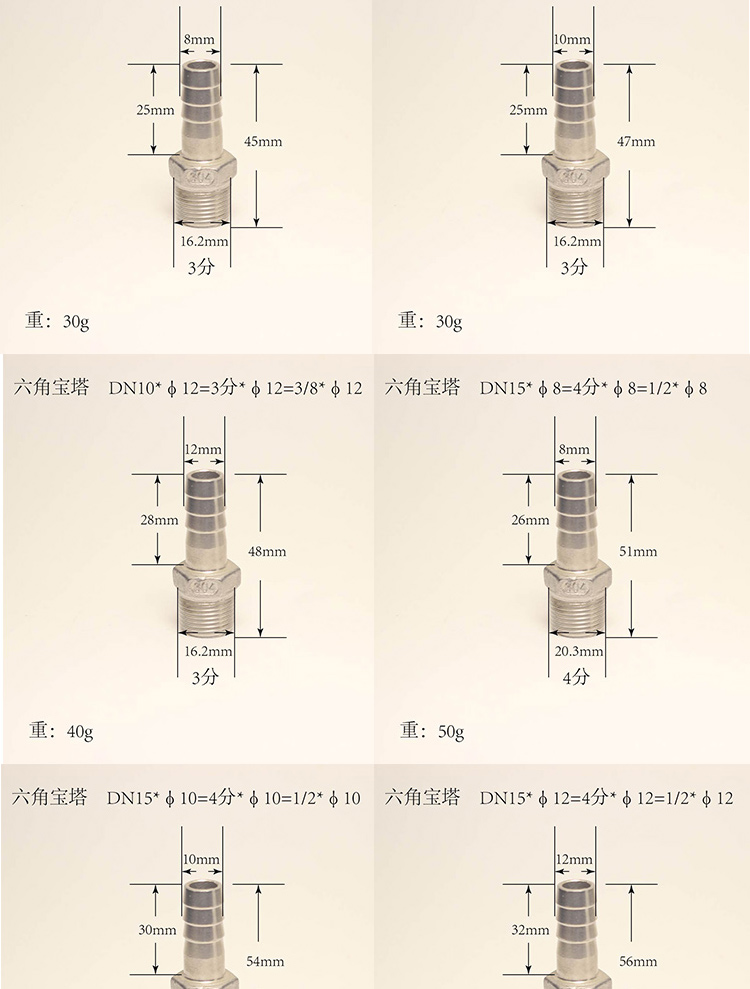 8mm
25mm
45mm
304
16.2mm
3分

重：30g

10mm
25mm
47mm
304
16.2mm
3分

重：30g

六角宝塔 DN10* ϕ 12=3分* ϕ 12=3/8* ϕ 12

12mm
28mm
48mm
304
16.2mm
3分

重：40g

六角宝塔 DN15* ϕ 8=4分* ϕ 8=1/2* ϕ 8

8mm
26mm
51mm
304
20.3mm
4分

重：50g

六角宝塔 DN15* ϕ 10=4分* ϕ 10=1/2* ϕ 10

10mm
30mm
54mm

六角宝塔 DN15* ϕ 12=4分* ϕ 12=1/2* ϕ 12

12mm
32mm
56mm