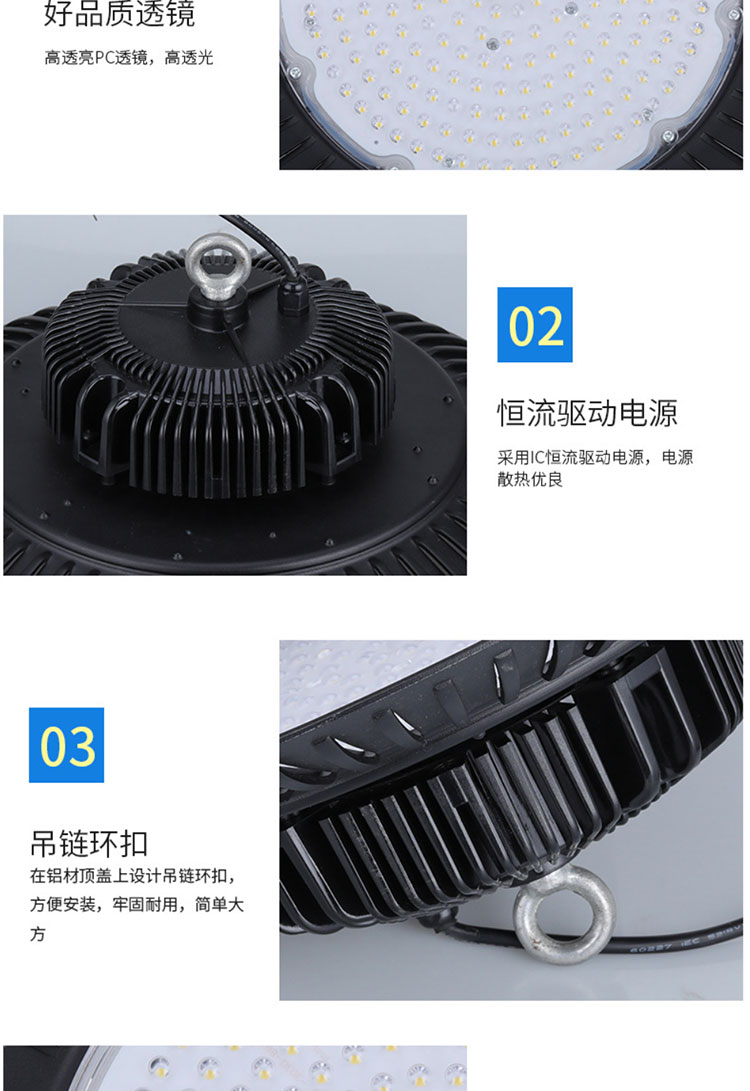 好品质透镜

高透亮PC透镜，高透光

02

恒流驱动电源

采用IC恒流驱动电源，电源散热优良

03

吊链环扣

在铝材顶盖上设计吊链环扣，方便安装，牢固耐用，简单大方