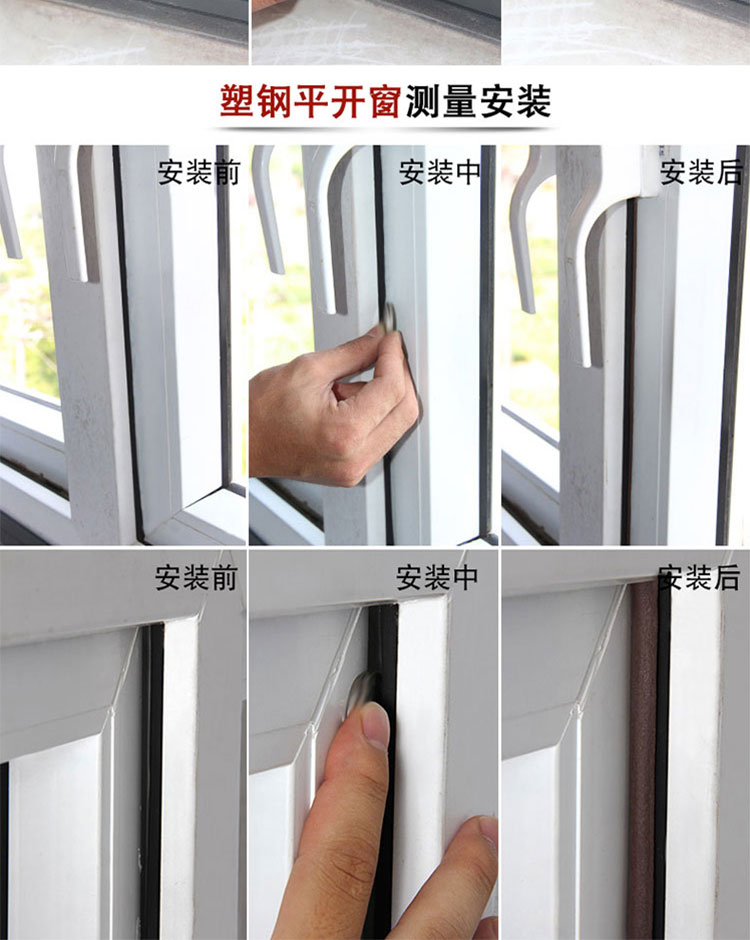 塑钢平开窗测量安装

安装前

安装中

安装后

安装前

安装中

安装后