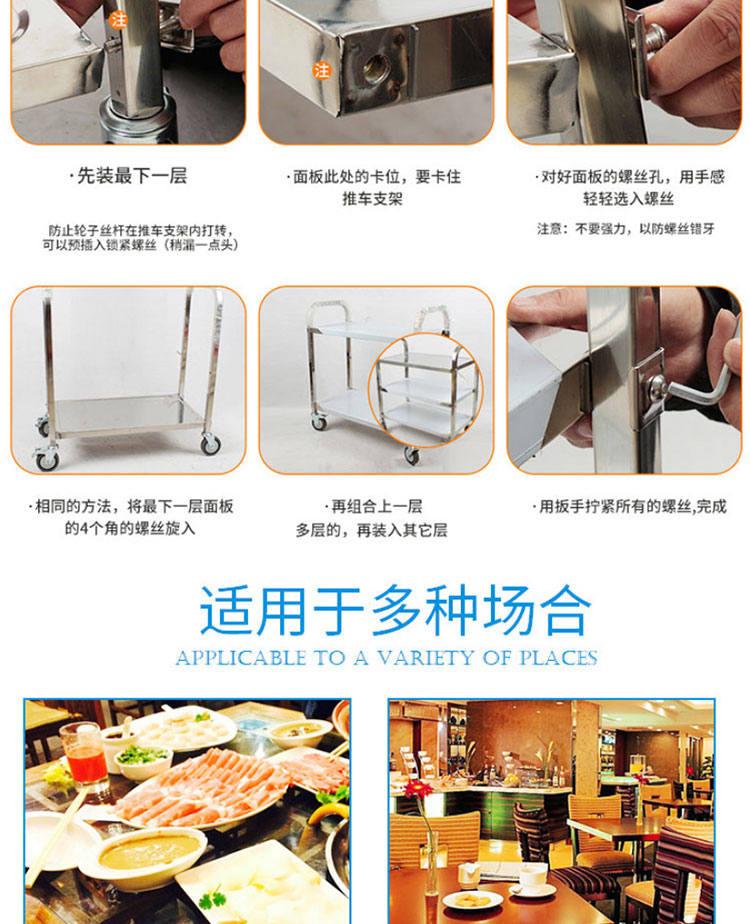 注

注

·先装最下一层

防止轮子丝杆在推车支架内打转，可以预插入锁紧螺丝（稍漏一点头）

·面板此处的卡位，要卡住推车支架

·对好面板的螺丝孔，用手感轻轻选入螺丝

注意：不要强力，以防螺丝错牙

·相同的方法，将最下一层面板的4个角的螺丝旋入

·再组合上一层
多层的，再装入其它层

·用扳手拧紧所有的螺丝,完成

适用于多种场合

APPLICABLE TO A VARIETY OF PLACES