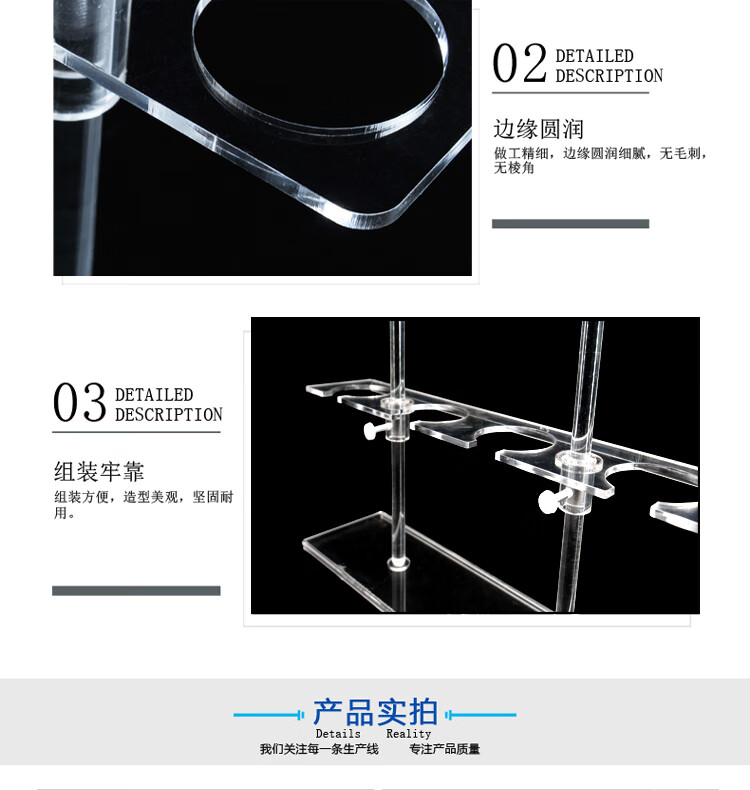 02 DETAILED DESCRIPTION

边缘圆润

做工精细，边缘圆润细腻，无毛刺，无棱角

03 DETAILED DESCRIPTION

组装牢靠

组装方便，造型美观，坚固耐用。

产品实拍

Details Reality

我们关注每一条生产线 专注产品质量