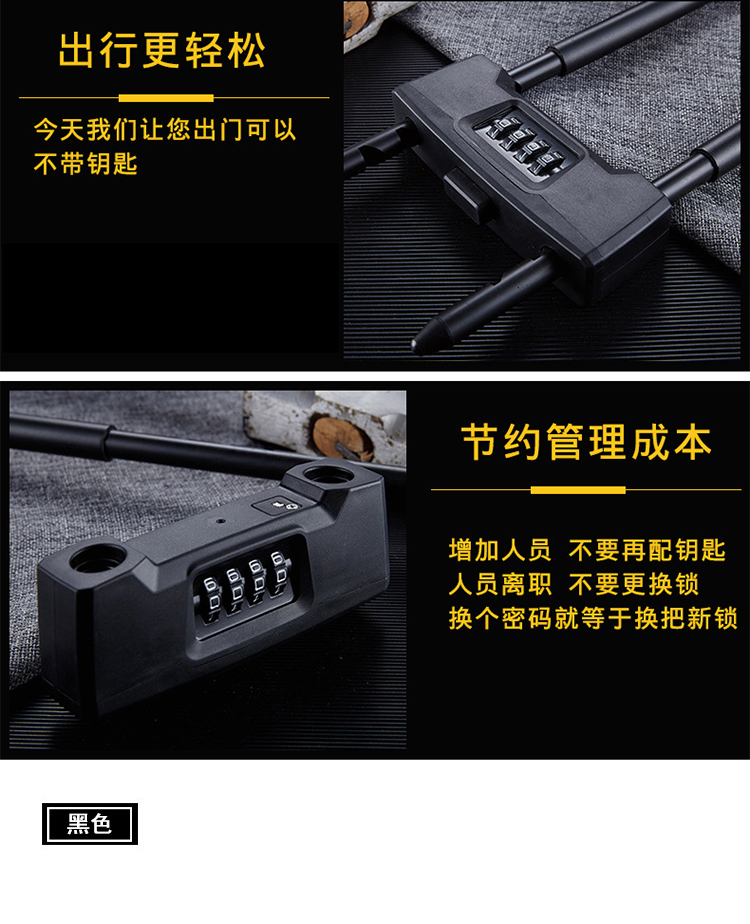 出行更轻松

今天我们让您出门可以不带钥匙

节约管理成本

增加人员 不要再配钥匙
人员离职 不要更换锁
换个密码就等于换把新锁

黑色