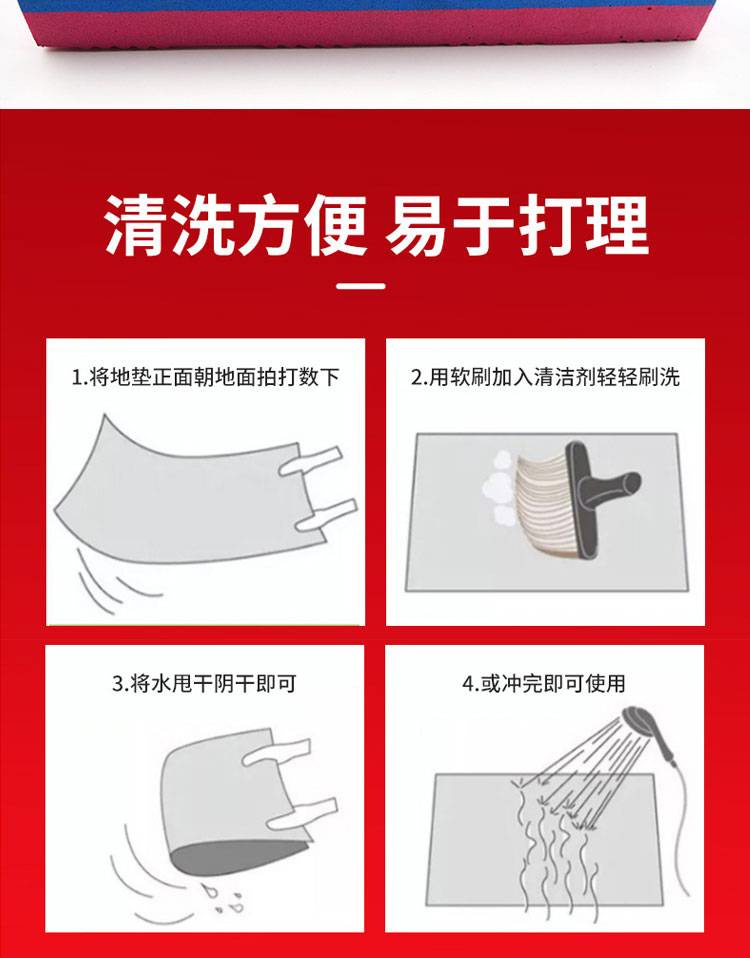 清洗方便 易于打理

1.将地垫正面朝地面拍打数下

2.用软刷加入清洁剂轻轻刷洗

3.将水甩干阴干即可

4.或冲完即可使用