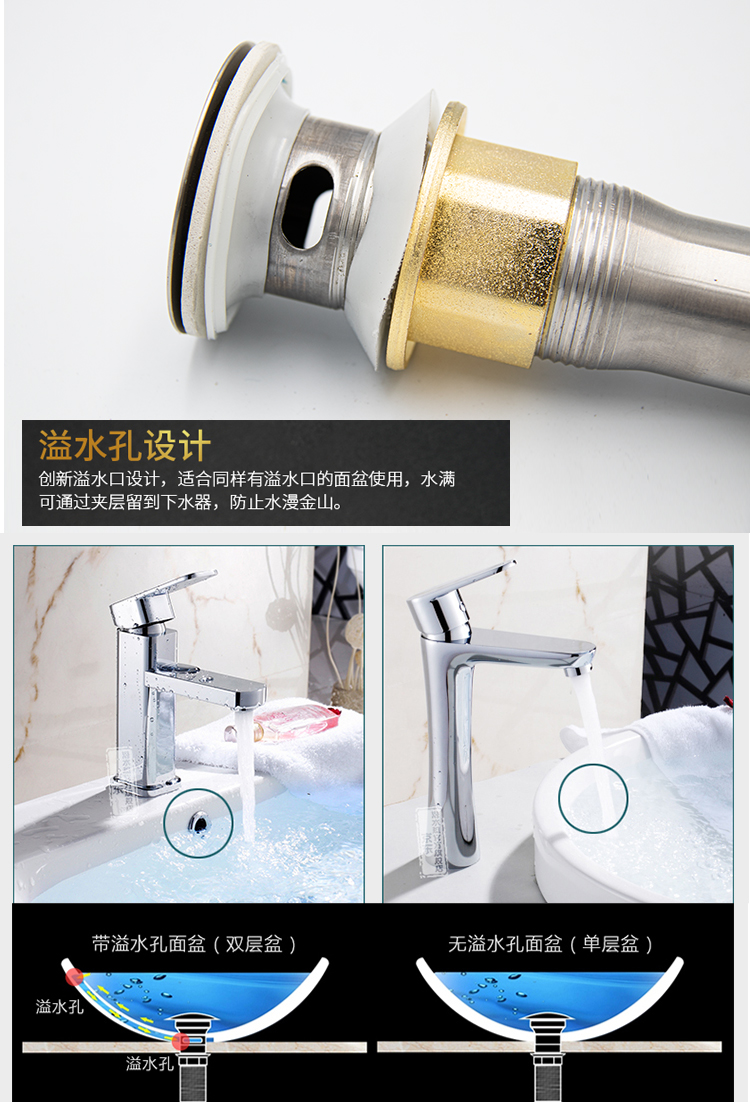 溢水孔设计

创新溢水口设计，适合同样有溢水口的面盆使用，水满可通过夹层留到下水器，防止水漫金山。

带溢水孔面盆（双层盆）

溢水孔

溢水孔

无溢水孔面盆（单层盆）