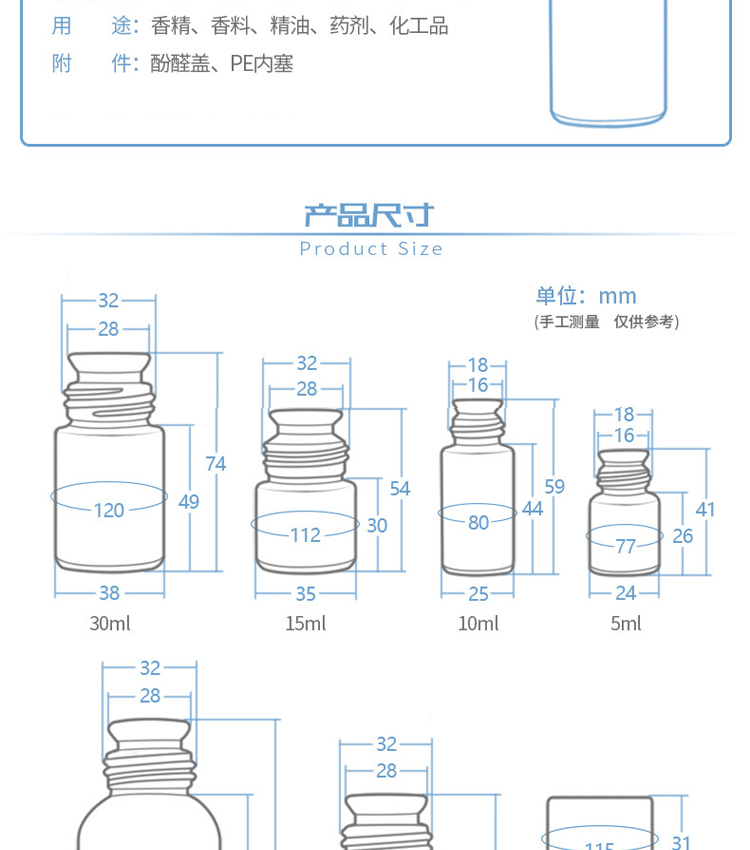 用　途：香精、香料、精油、药剂、化工品
附　件：酚醛盖、PE内塞

产品尺寸
Product Size

单位：mm
(手工测量　仅供参考)

32
28
74
49
120
38
30ml

32
28
54
30
112
35
15ml

18
16
59
44
80
25
10ml

18
16
41
26
77
24
5ml

32
28

32
28

115
31