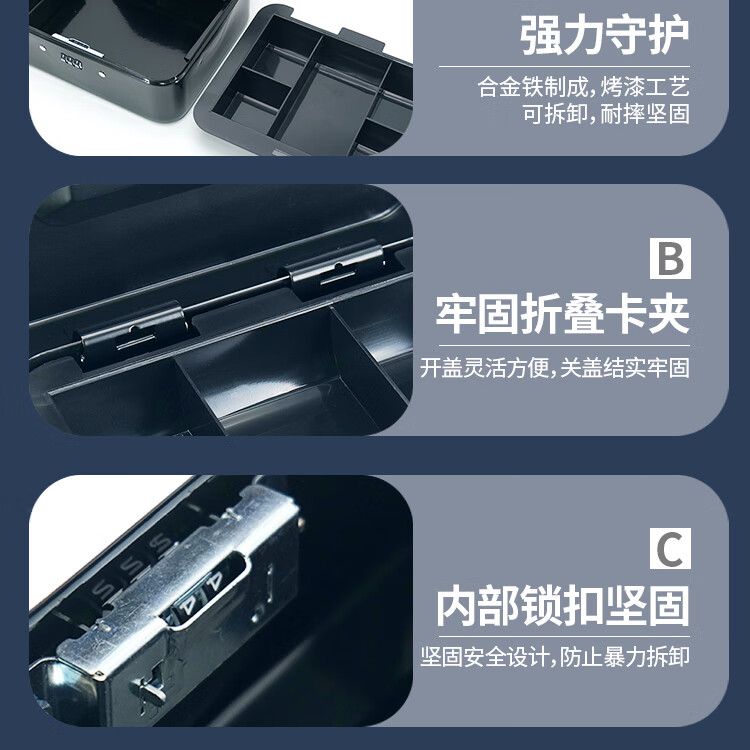 强力守护

合金铁制成，烤漆工艺
可拆卸，耐摔坚固

B

牢固折叠卡夹

开盖灵活方便，关盖结实牢固

C

内部锁扣坚固

坚固安全设计，防止暴力拆卸