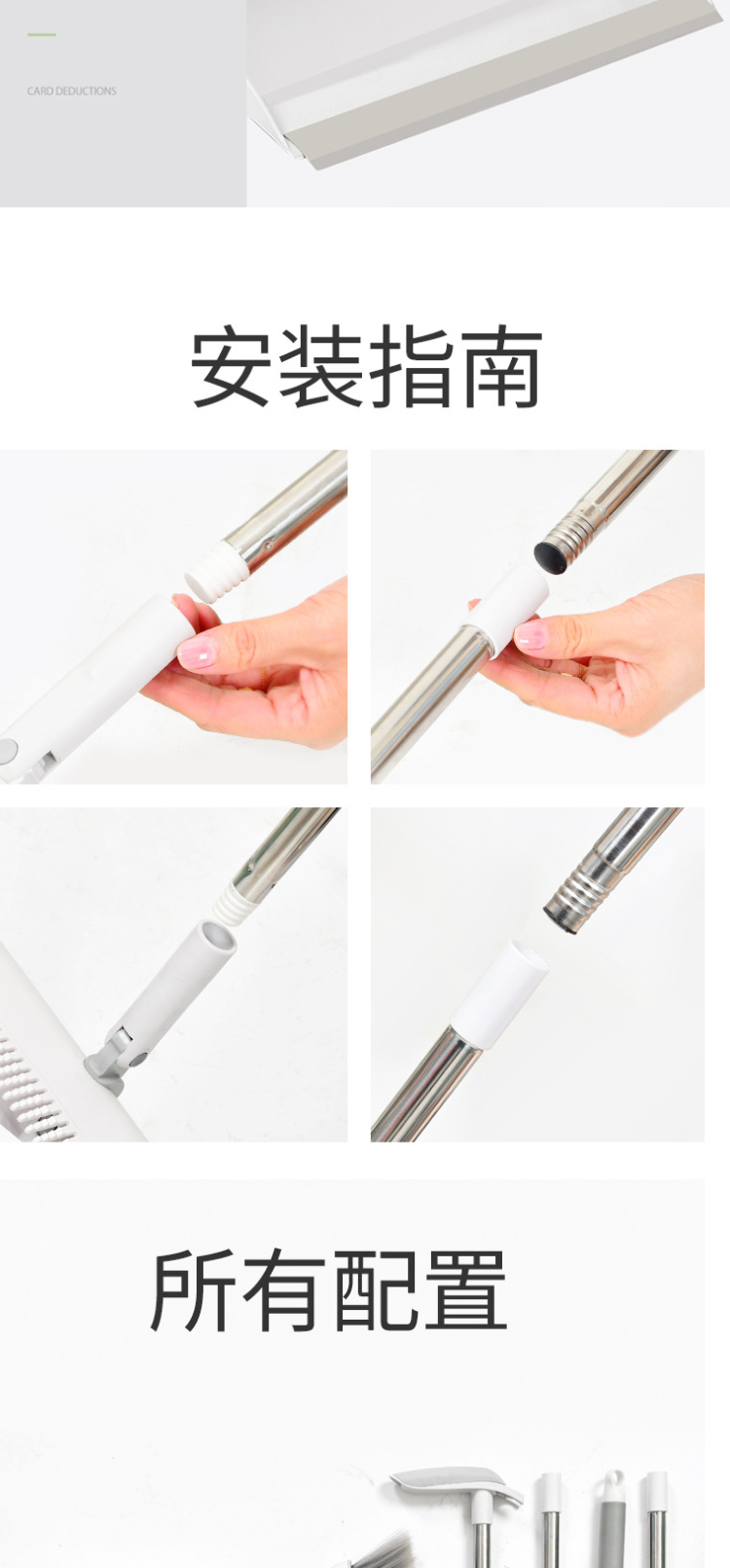 CARD DEDUCTIONS

安装指南

所有配置