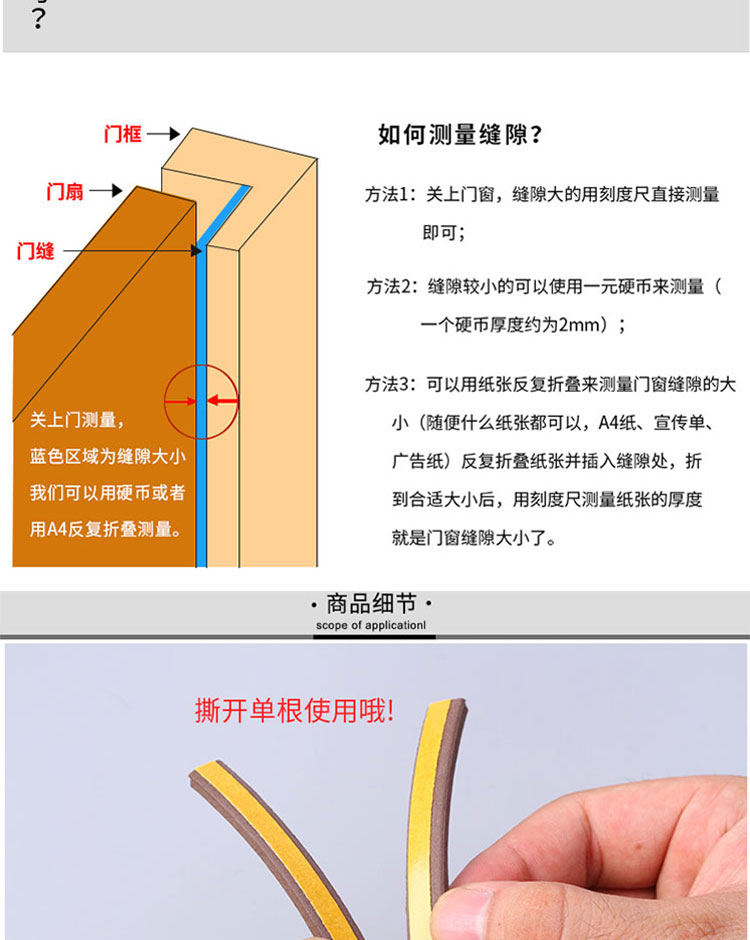 ?

门框

门扇

门缝

关上门测量，
蓝色区域为缝隙大小
我们可以用硬币或者
用A4反复折叠测量。

如何测量缝隙？

方法1：关上门窗，缝隙大的用刻度尺直接测量即可；

方法2：缝隙较小的可以使用一元硬币来测量（一个硬币厚度约为2mm）；

方法3：可以用纸张反复折叠来测量门窗缝隙的大小（随便什么纸张都可以，A4纸、宣传单、广告纸）反复折叠纸张并插入缝隙处，折到合适大小后，用刻度尺测量纸张的厚度就是门窗缝隙大小了。

· 商品细节 ·
scope of applicationl

撕开单根使用哦!