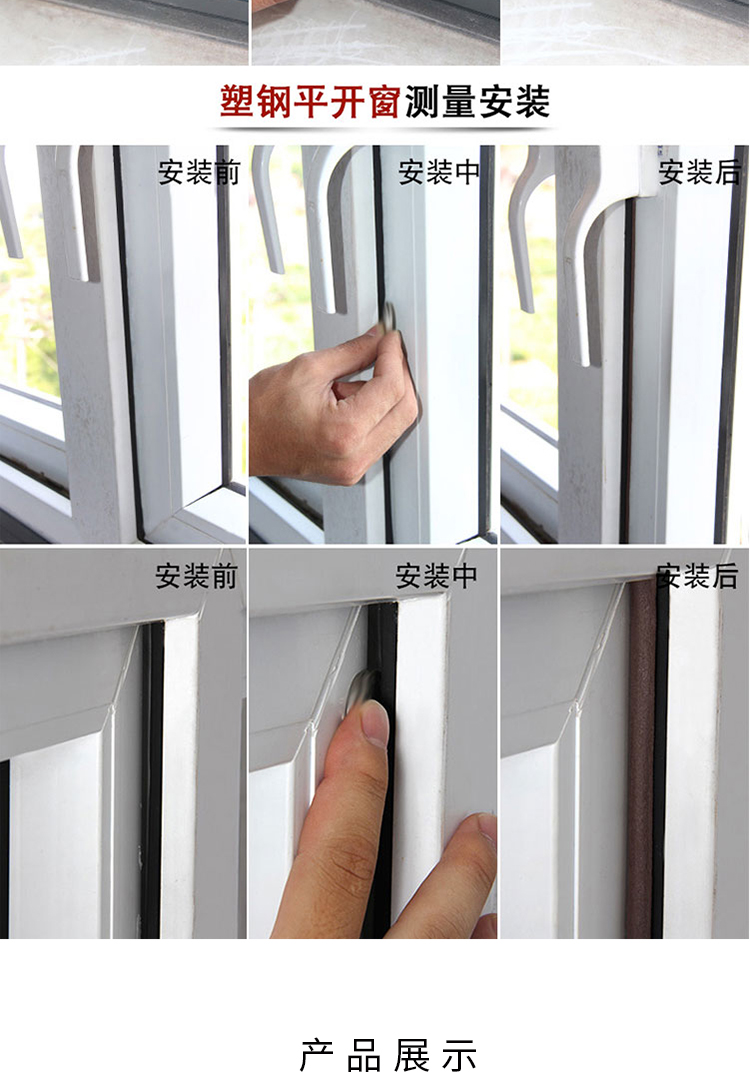 塑钢平开窗测量安装

安装前

安装中

安装后

安装前

安装中

安装后

产品展示