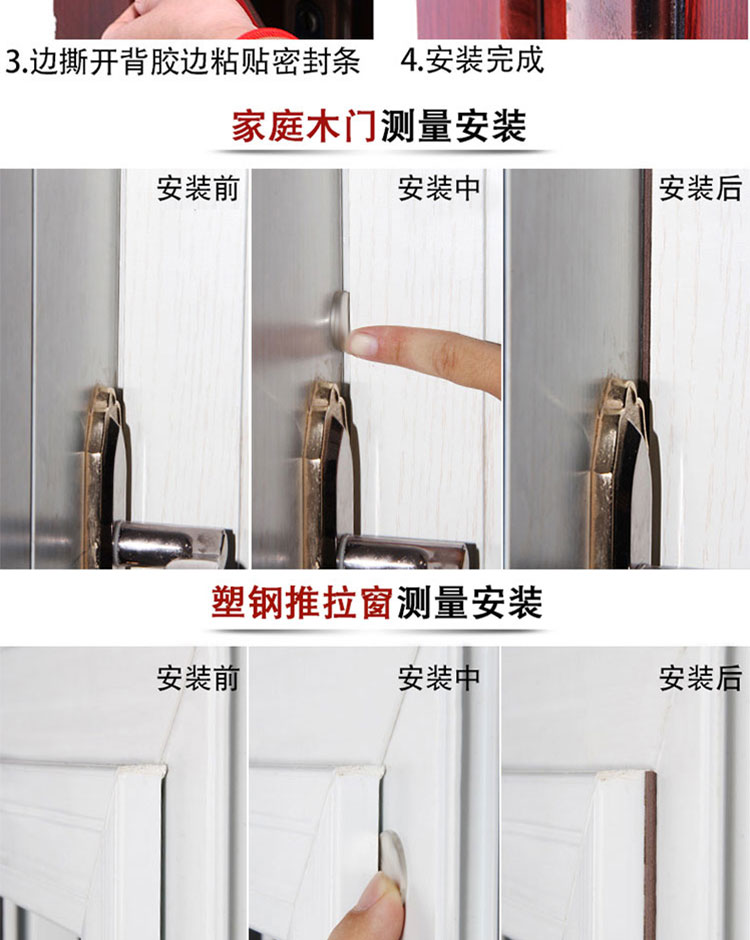 3.边撕开背胶边粘贴密封条

4.安装完成

家庭木门测量安装

安装前

安装中

安装后

塑钢推拉窗测量安装

安装前

安装中

安装后