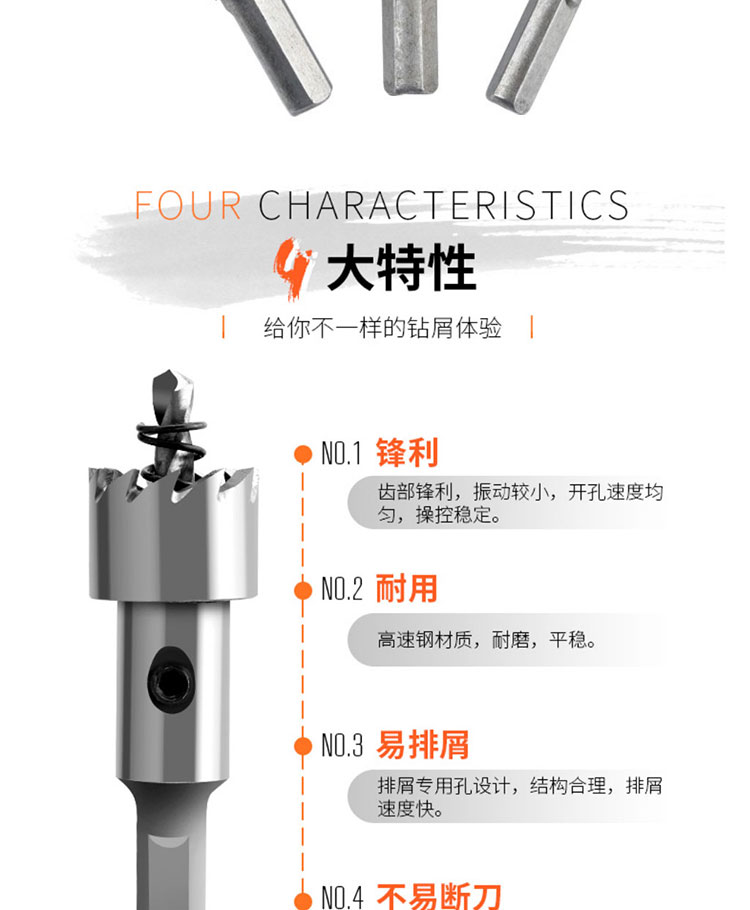 FOUR CHARACTERISTICS

4 大特性

给你不一样的钻屑体验

NO.1 锋利

齿部锋利，振动较小，开孔速度均匀，操控稳定。

NO.2 耐用

高速钢材质，耐磨，平稳。

NO.3 易排屑

排屑专用孔设计，结构合理，排屑速度快。

NO.4 不易断刀