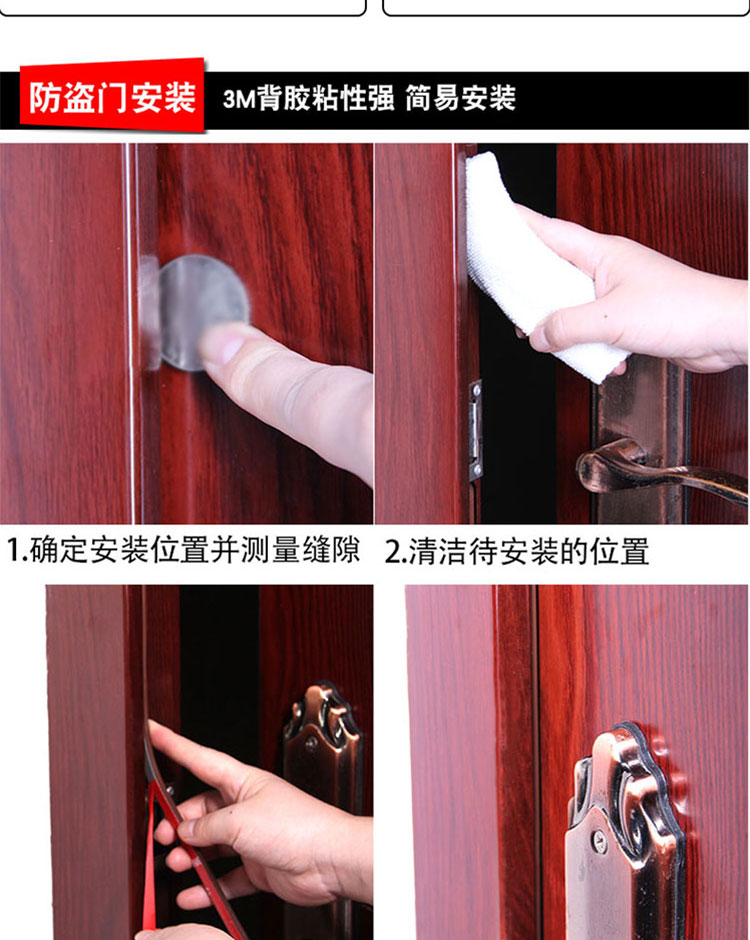 防盗门安装 3M背胶粘性强 简易安装

1.确定安装位置并测量缝隙

2.清洁待安装的位置