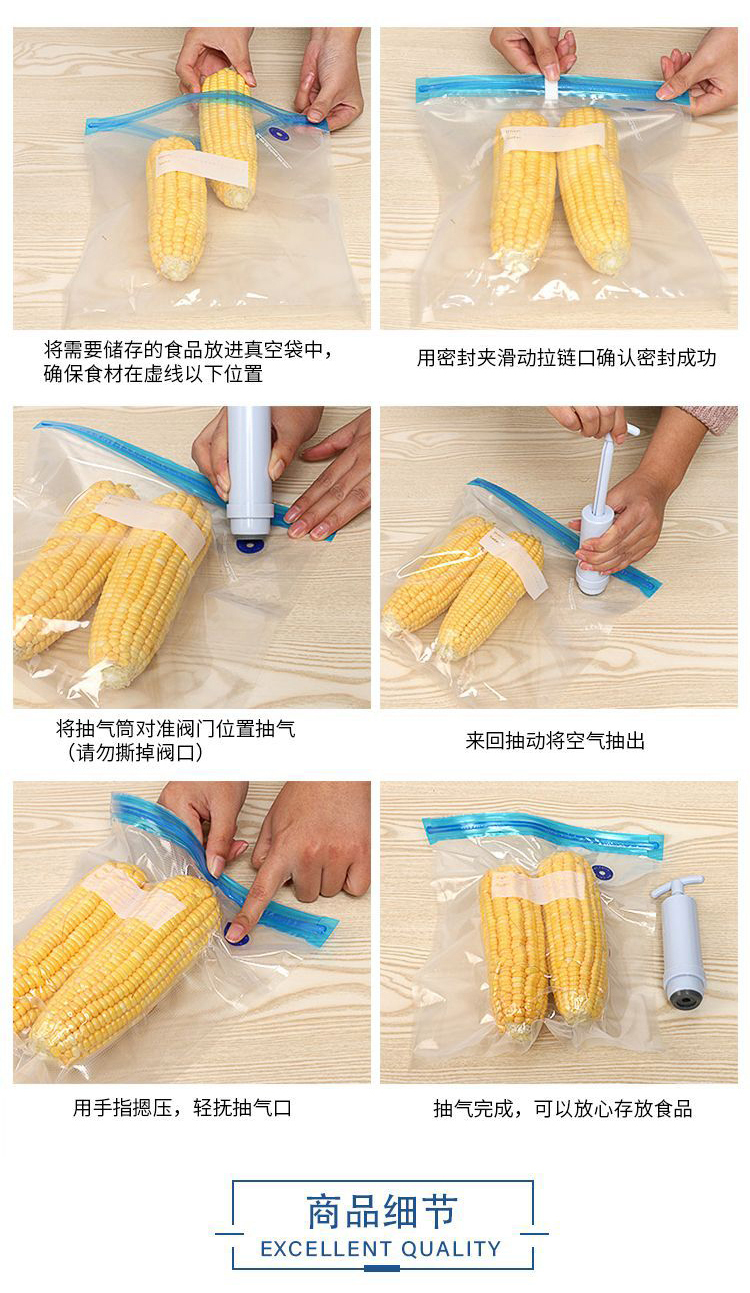 将需要储存的食品放进真空袋中，确保食材在虚线以下位置

用密封夹滑动拉链口确认密封成功

将抽气筒对准阀门位置抽气（请勿撕掉阀口）

来回抽动将空气抽出

用手指摁压，轻抚抽气口

抽气完成，可以放心存放食品

商品细节
EXCELLENT QUALITY