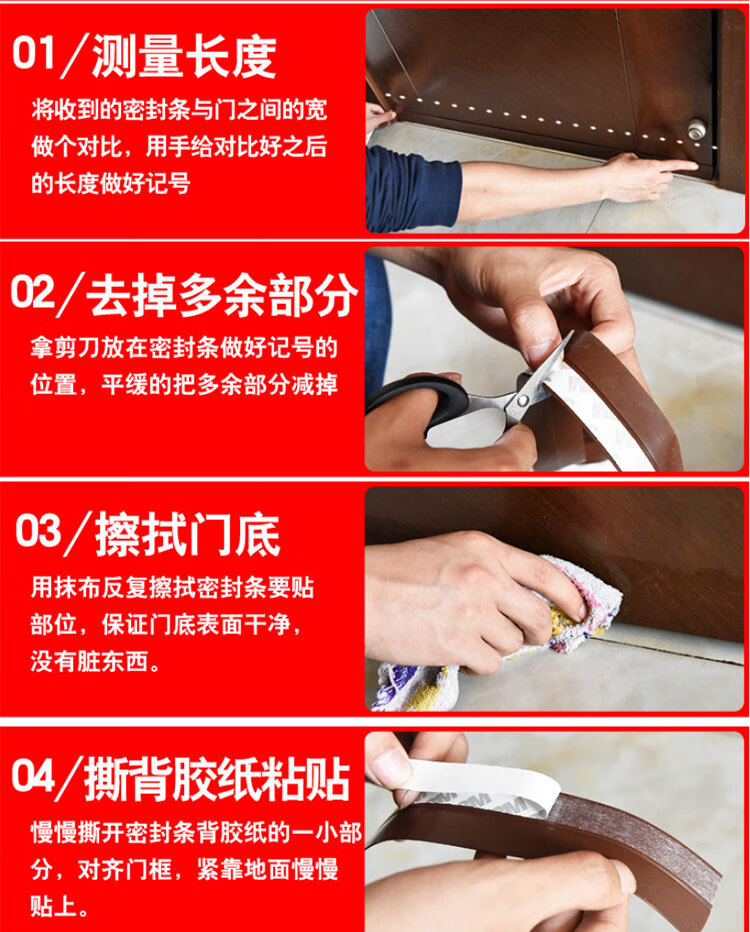 01/测量长度

将收到的密封条与门之间的宽做个对比，用手给对比好之后的长度做好记号

02/去掉多余部分

拿剪刀放在密封条做好记号的位置，平缓的把多余部分减掉

03/擦拭门底

用抹布反复擦拭密封条要贴部位，保证门底表面干净，没有脏东西。

04/撕背胶纸粘贴

慢慢撕开密封条背胶纸的一小部分，对齐门框，紧靠地面慢慢贴上。