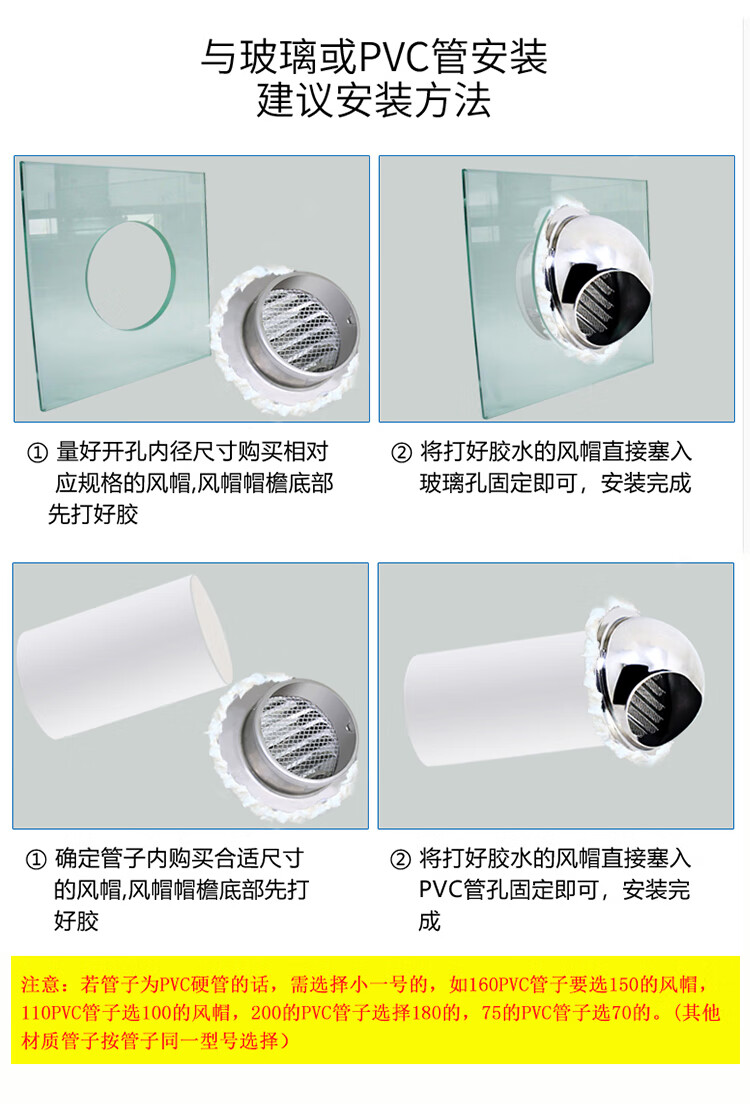 与玻璃或PVC管安装
建议安装方法

① 量好开孔内径尺寸购买相对应规格的风帽,风帽帽檐底部先打好胶

② 将打好胶水的风帽直接塞入玻璃孔固定即可，安装完成

① 确定管子内购买合适尺寸的风帽,风帽帽檐底部先打好胶

② 将打好胶水的风帽直接塞入PVC管孔固定即可，安装完成

注意：若管子为PVC硬管的话，需选择小一号的，如160PVC管子要选150的风帽，110PVC管子选100的风帽，200的PVC管子选择180的，75的PVC管子选70的。（其他材质管子按管子同一型号选择）