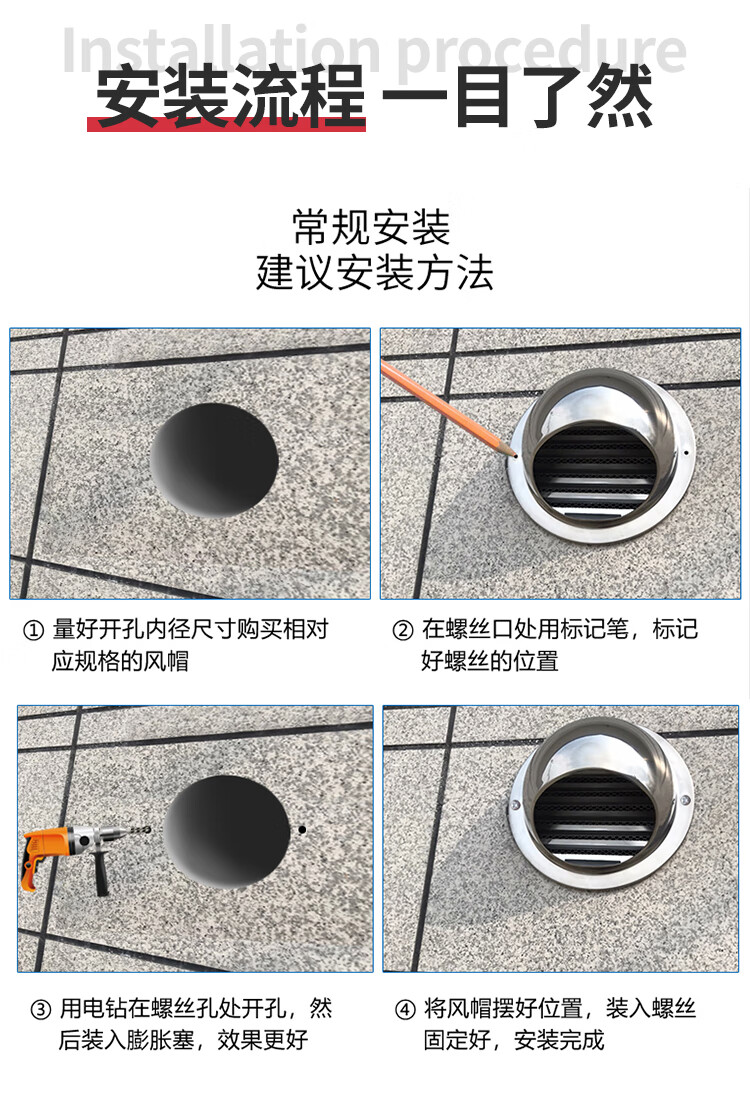 Installation procedure
安装流程 一目了然

常规安装
建议安装方法

① 量好开孔内径尺寸购买相对应规格的风帽

② 在螺丝口处用标记笔，标记好螺丝的位置

③ 用电钻在螺丝孔处开孔，然后装入膨胀塞，效果更好

④ 将风帽摆好位置，装入螺丝固定好，安装完成