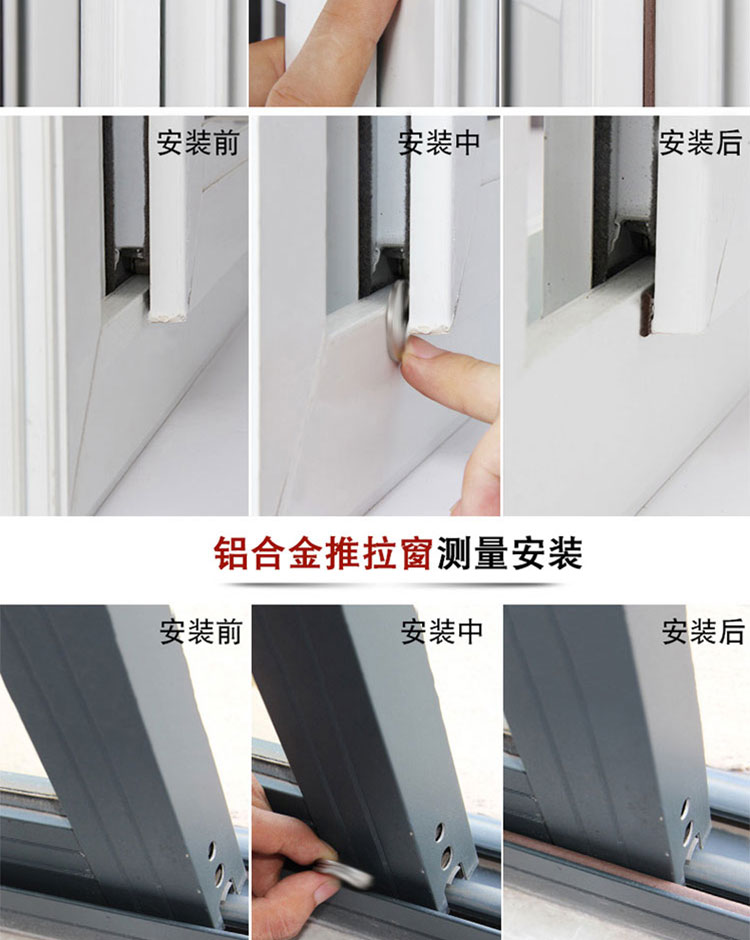 安装前
安装中
安装后

铝合金推拉窗测量安装

安装前
安装中
安装后