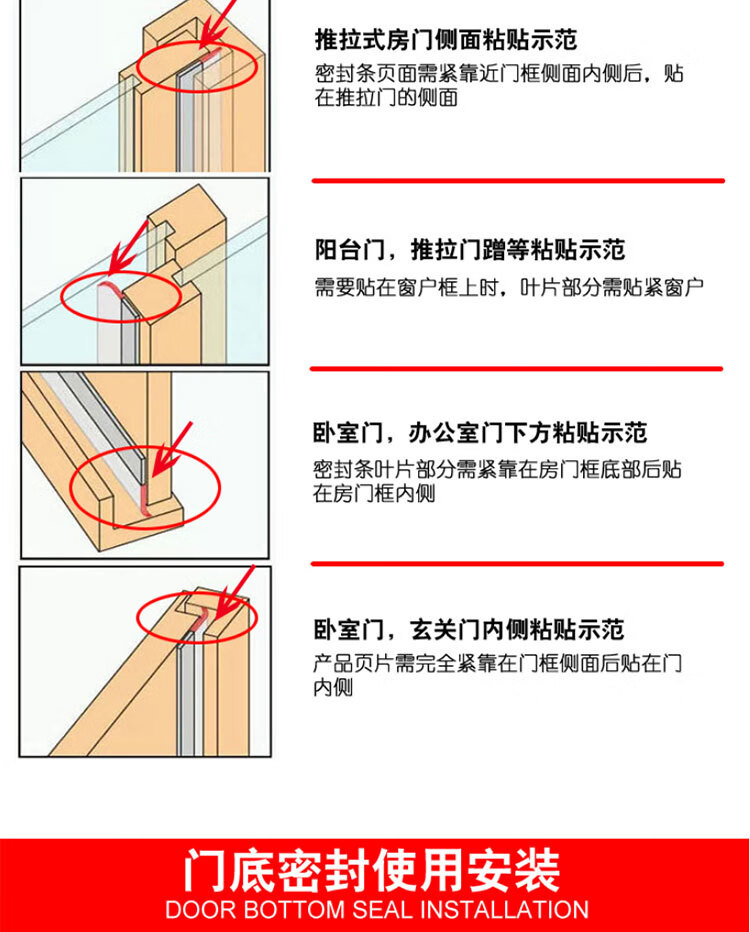 推拉式房门侧面粘贴示范

密封条页面需紧靠近门框侧面内侧后，贴在推拉门的侧面

阳台门，推拉门蹭等粘贴示范

需要贴在窗户框上时，叶片部分需贴紧窗户

卧室门，办公室门下方粘贴示范

密封条叶片部分需紧靠在房门框底部后贴在房门框内侧

卧室门，玄关门内侧粘贴示范

产品页片需完全紧靠在门框侧面后贴在门内侧

门底密封使用安装
DOOR BOTTOM SEAL INSTALLATION