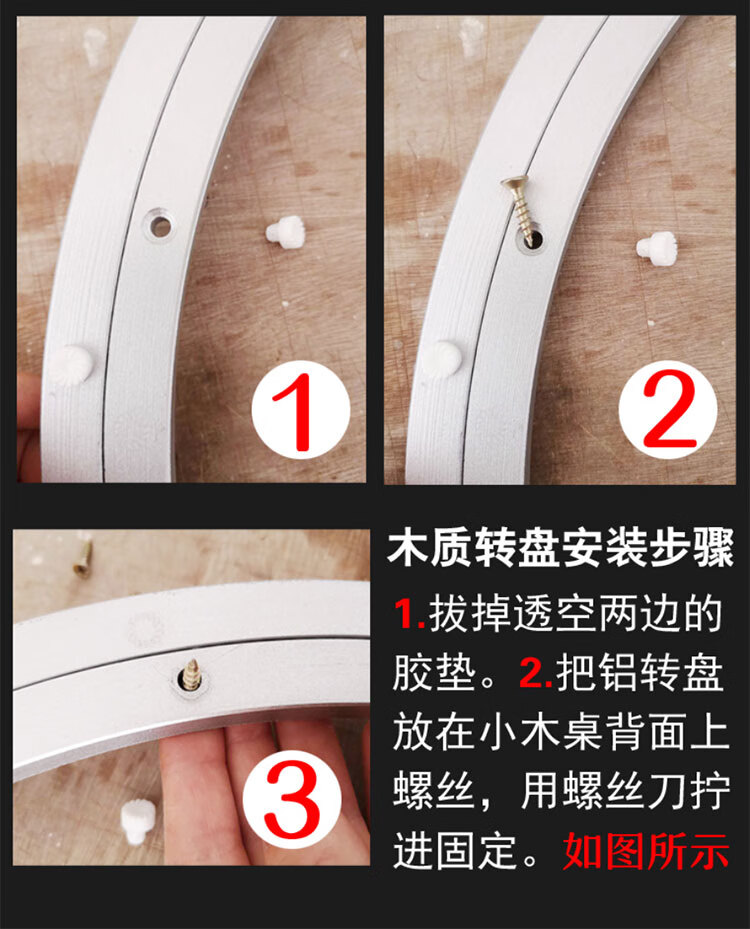 1

2

3

木质转盘安装步骤

1.拔掉透空两边的胶垫。2.把铝转盘放在小木桌背面上螺丝，用螺丝刀拧进固定。如图所示