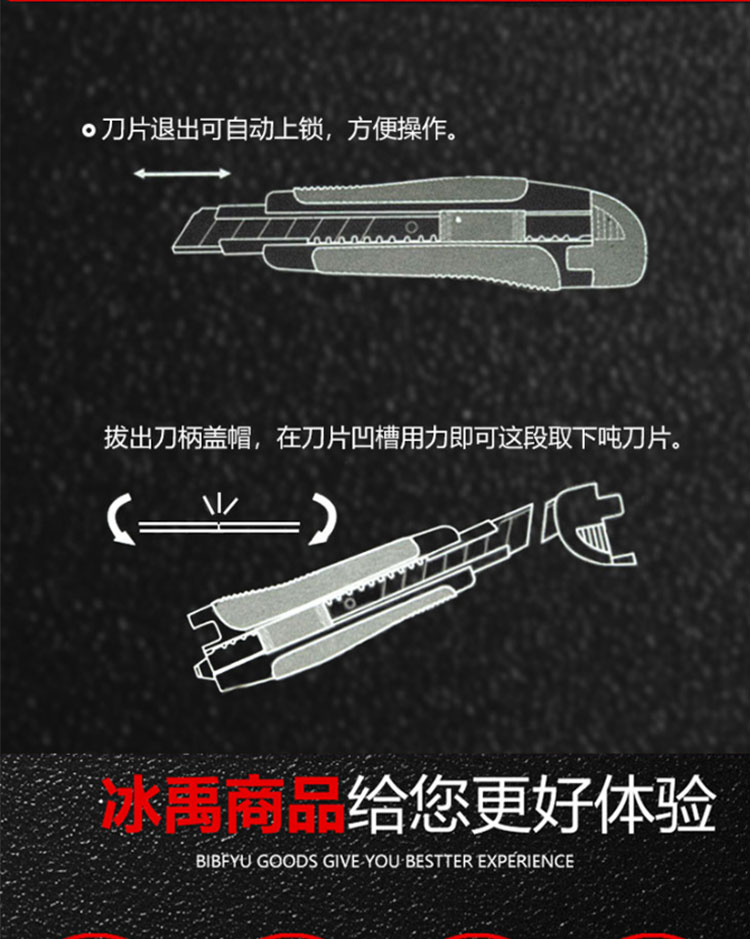 刀片退出可自动上锁，方便操作。

拔出刀柄盖帽，在刀片凹槽用力即可这段取下吨刀片。

冰禹商品给您更好体验

BIBFYU GOODS GIVE YOU BESTTER EXPERIENCE